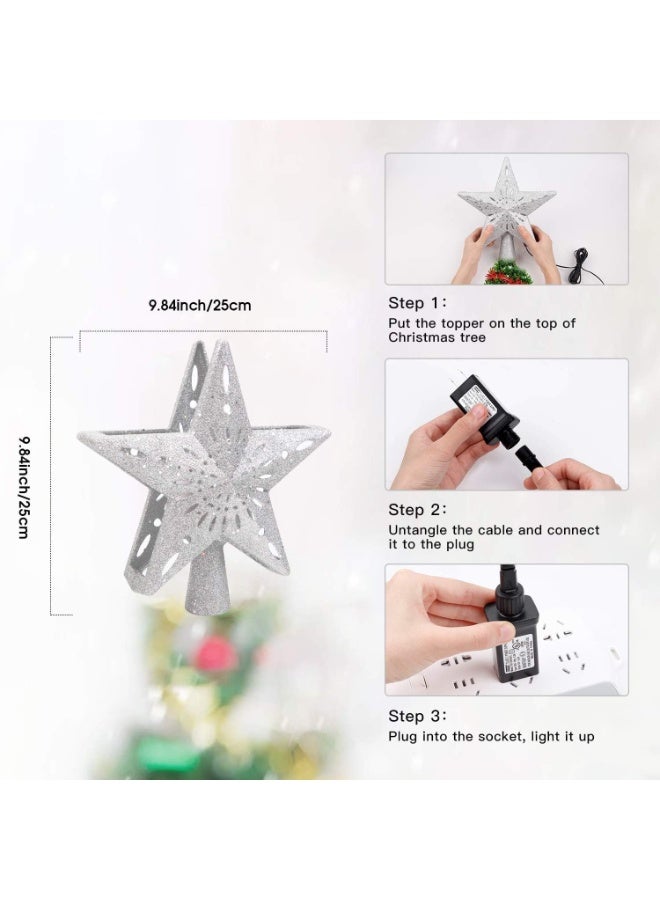 9.84inch/25cm

9.84inch/25cm

Step 1:
Put the topper on the top of Christmas tree

Step 2:
Untangle the cable and connect it to the plug

Step 3:
Plug into the socket, light it up