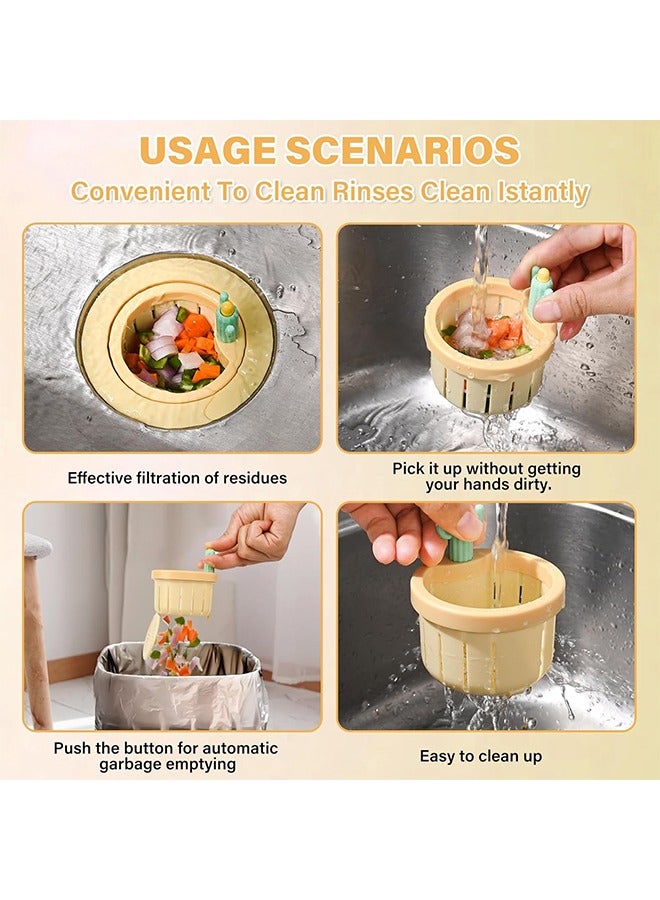 USAGE SCENARIOS
Convenient To Clean Rinses Clean Istantly

Effective filtration of residues

Pick it up without getting your hands dirty.

Push the button for automatic garbage emptying

Easy to clean up