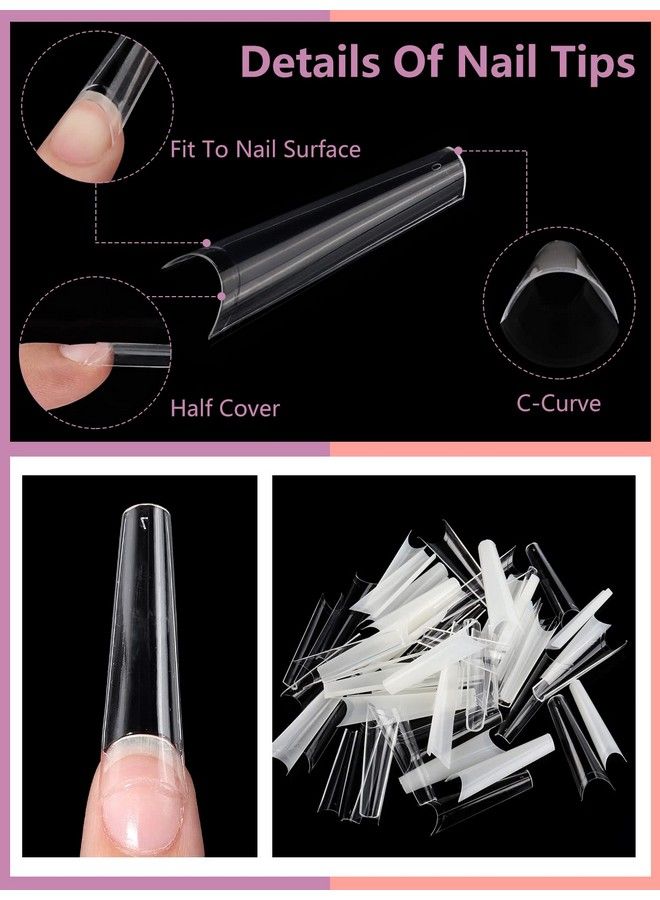 Details Of Nail Tips

Fit To Nail Surface

Half Cover

C-Curve