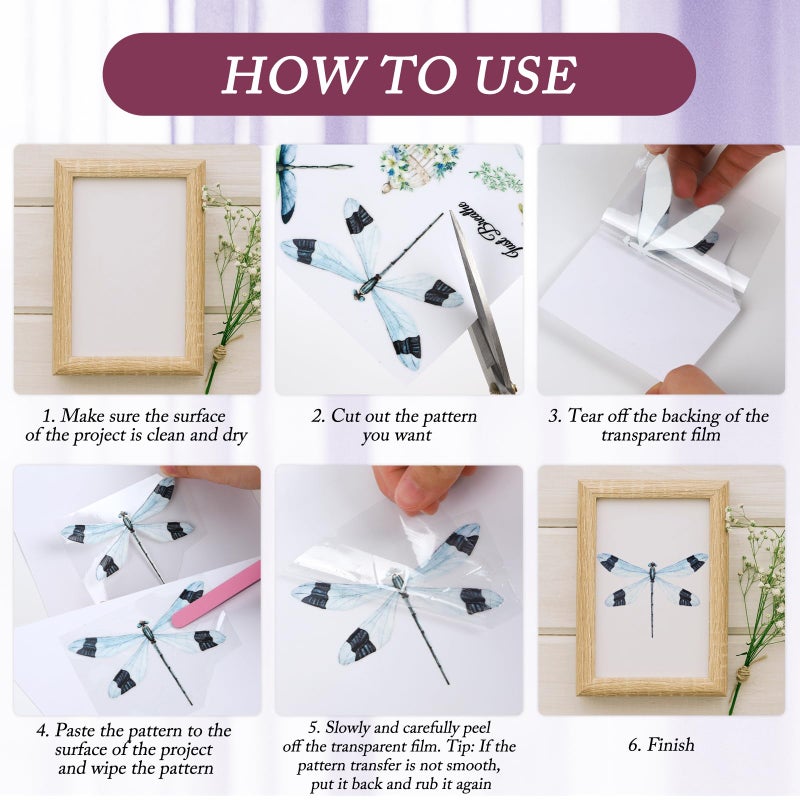 HOW TO USE

Just Breathe

1. Make sure the surface of the project is clean and dry

2. Cut out the pattern you want

3. Tear off the backing of the transparent film

4. Paste the pattern to the surface of the project and wipe the pattern

5. Slowly and carefully peel off the transparent film. Tip: If the pattern transfer is not smooth, put it back and rub it again

6. Finish