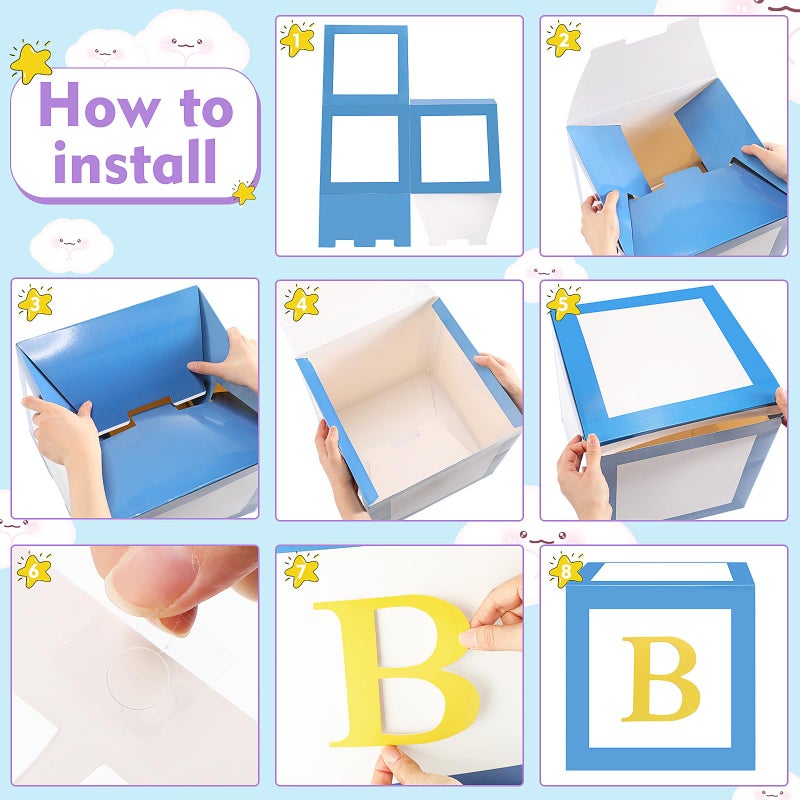 How to install

1

2

3

4

5

6

7

B

8

B