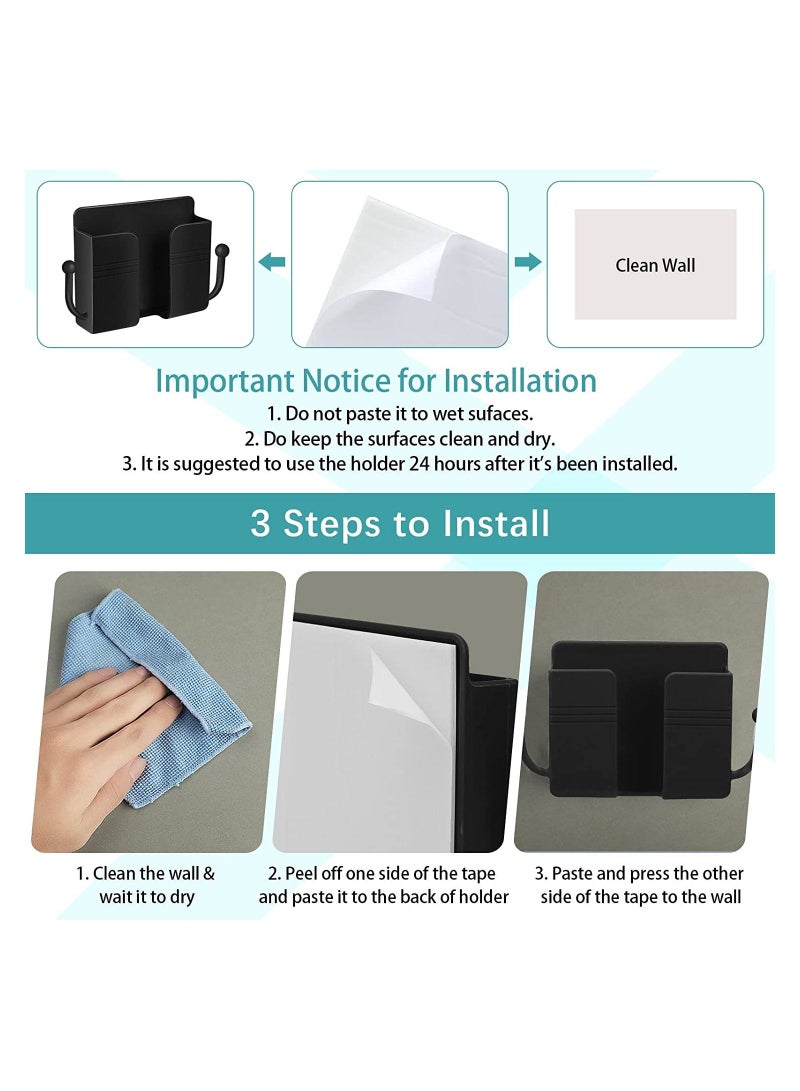 Clean Wall

Important Notice for Installation
1. Do not paste it to wet sufaces.
2. Do keep the surfaces clean and dry.
3. It is suggested to use the holder 24 hours after it's been installed.

3 Steps to Install

1. Clean the wall & wait it to dry

2. Peel off one side of the tape and paste it to the back of holder

3. Paste and press the other side of the tape to the wall