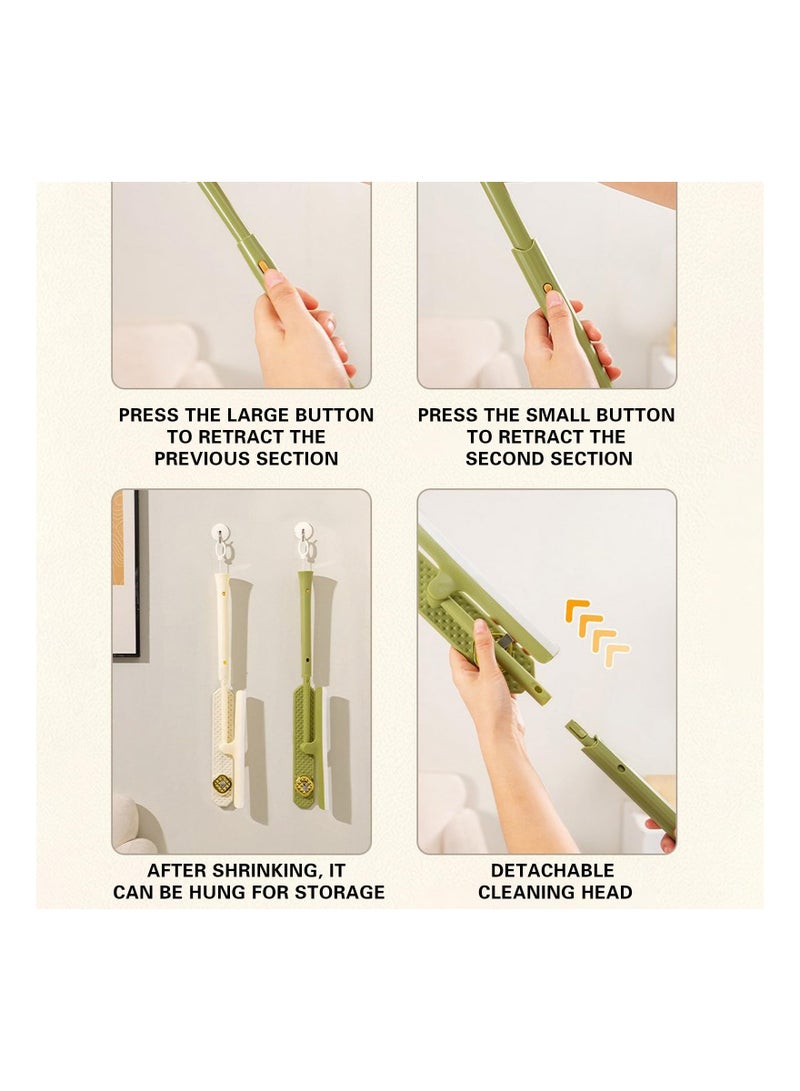 PRESS THE LARGE BUTTON TO RETRACT THE PREVIOUS SECTION

PRESS THE SMALL BUTTON TO RETRACT THE SECOND SECTION

AFTER SHRINKING, IT CAN BE HUNG FOR STORAGE

DETACHABLE CLEANING HEAD