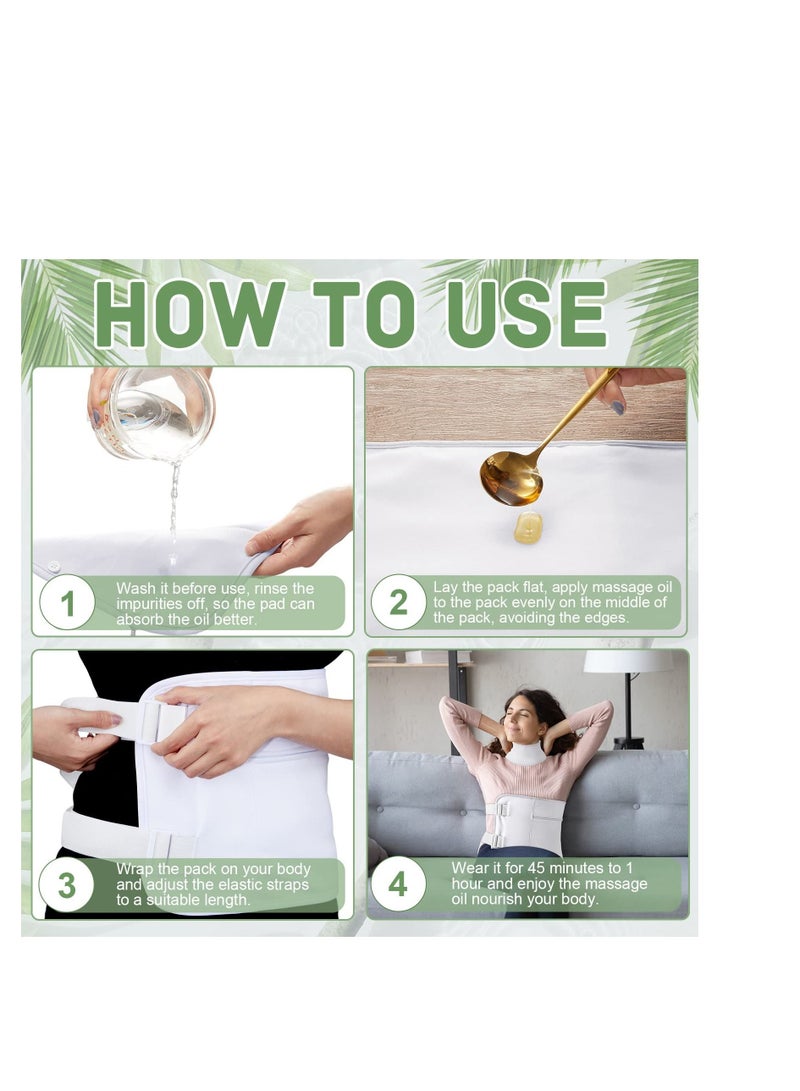 HOW TO USE

1 Wash it before use, rinse the impurities off, so the pad can absorb the oil better.

2 Lay the pack flat, apply massage oil to the pack evenly on the middle of the pack, avoiding the edges.

3 Wrap the pack on your body and adjust the elastic straps to a suitable length.

4 Wear it for 45 minutes to 1 hour and enjoy the massage oil nourish your body.