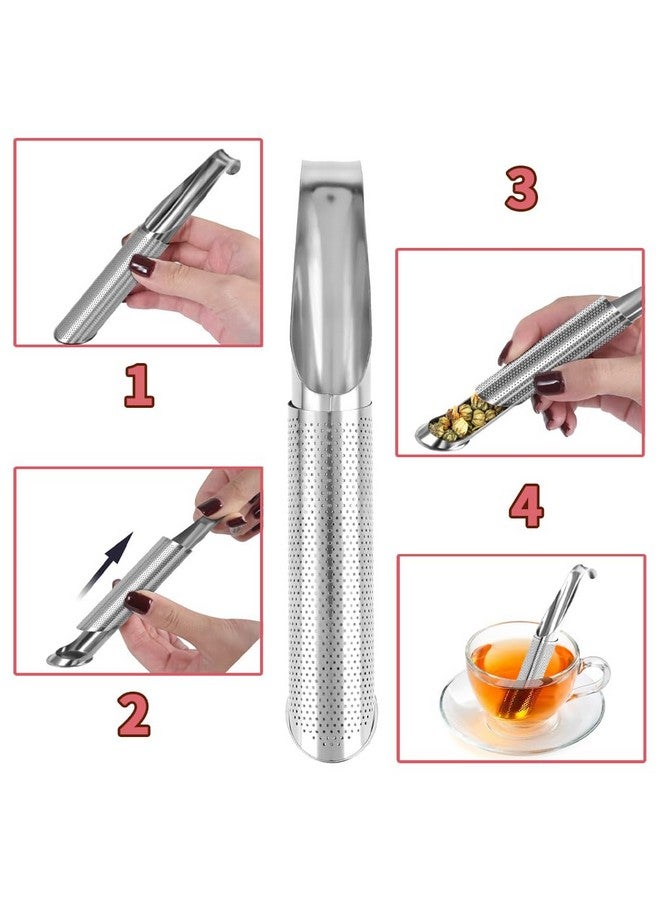 1

2

3

4