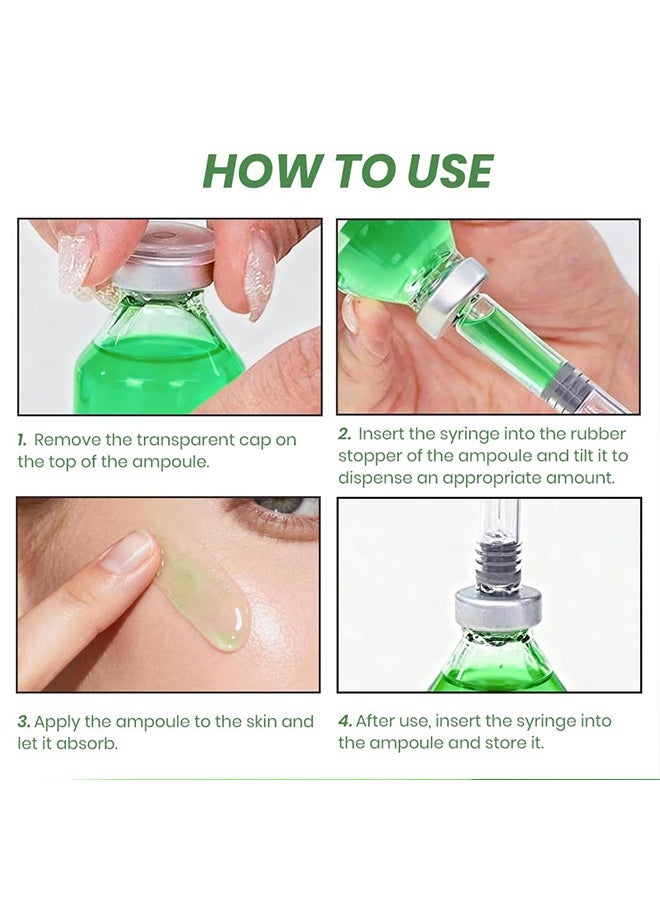 HOW TO USE

1. Remove the transparent cap on the top of the ampoule.

2. Insert the syringe into the rubber stopper of the ampoule and tilt it to dispense an appropriate amount.

3. Apply the ampoule to the skin and let it absorb.

4. After use, insert the syringe into the ampoule and store it.