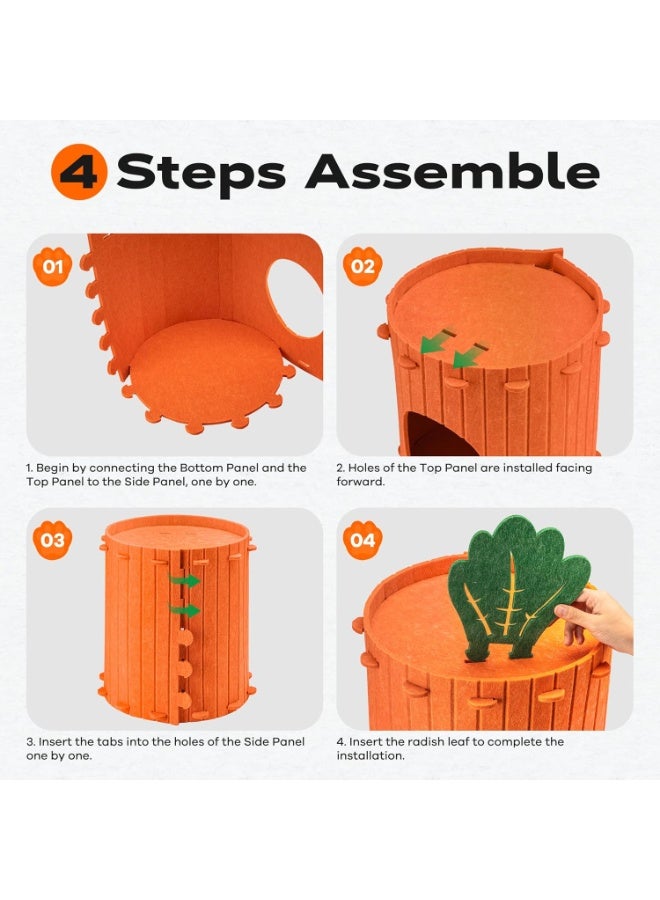 4 Steps Assemble

01

1. Begin by connecting the Bottom Panel and the Top Panel to the Side Panel, one by one.

02

2. Holes of the Top Panel are installed facing forward.

03

3. Insert the tabs into the holes of the Side Panel one by one.

04

4. Insert the radish leaf to complete the installation.