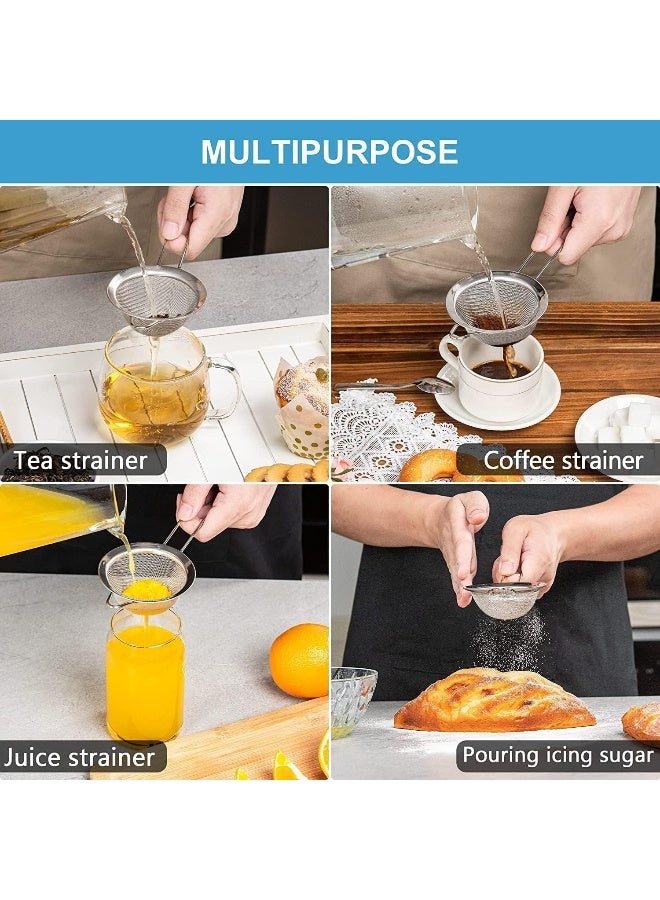 MULTIPURPOSE

Tea strainer

Coffee strainer

Juice strainer

Pouring icing sugar