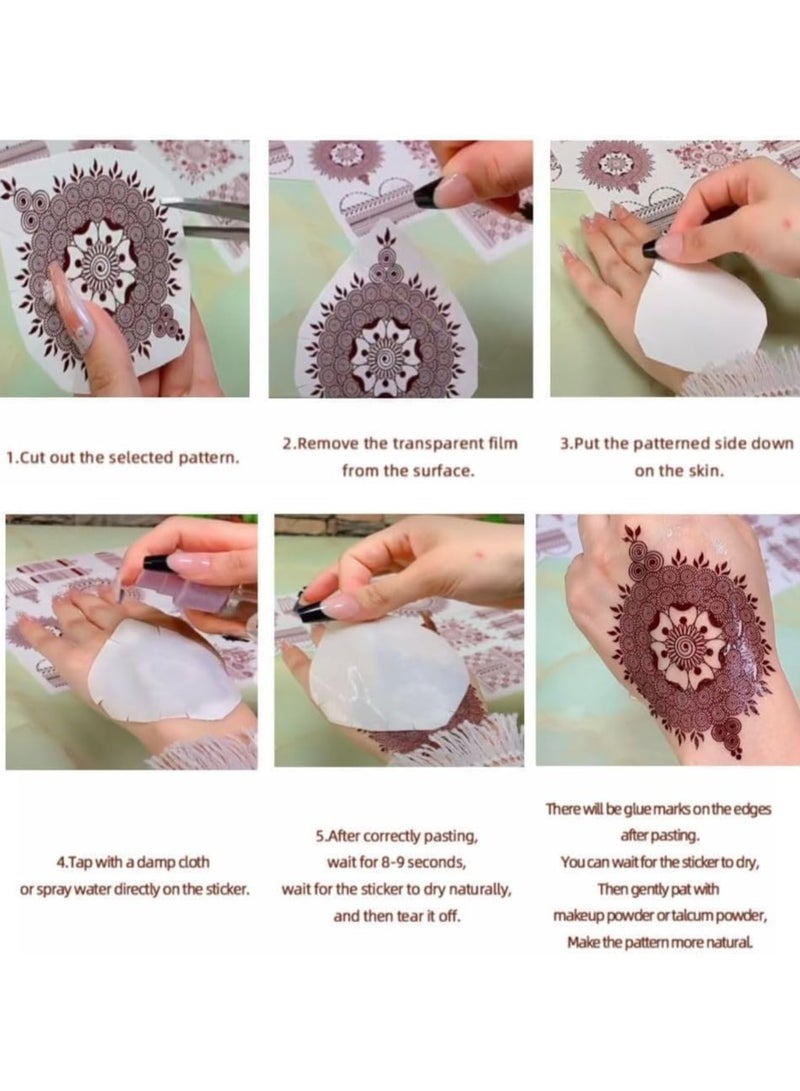 1.Cut out the selected pattern.

2.Remove the transparent film from the surface.

3.Put the patterned side down on the skin.

4.Tap with a damp cloth or spray water directly on the sticker.

5.After correctly pasting, wait for 8-9 seconds, wait for the sticker to dry naturally, and then tear it off.

There will be glue marks on the edges after pasting. You can wait for the sticker to dry, Then gently pat with makeup powder or talcum powder, Make the pattern more natural.