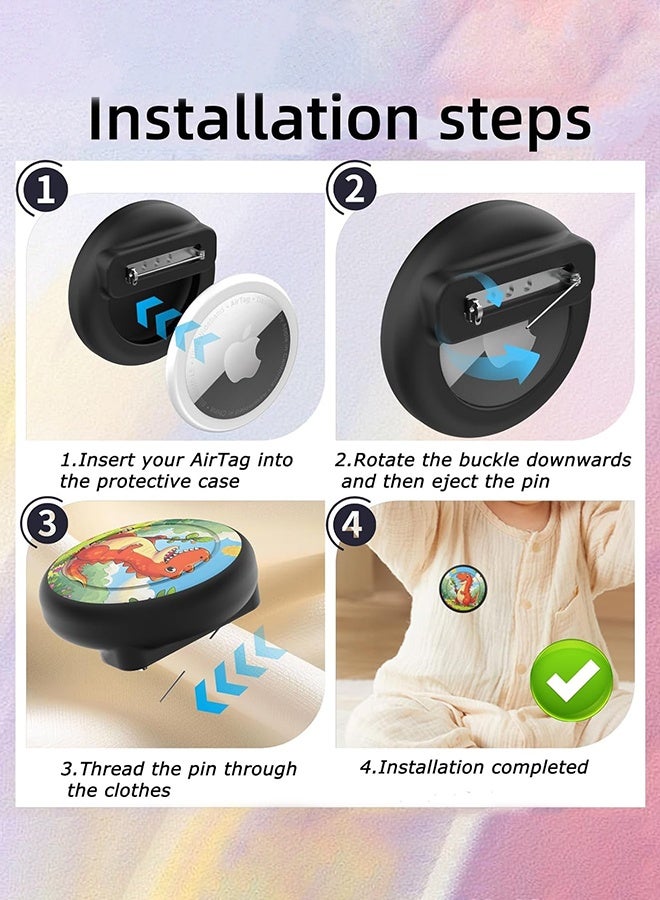 Installation steps

1

1.Insert your AirTag into the protective case

2

2.Rotate the buckle downwards and then eject the pin

3

3.Thread the pin through the clothes

4

4.Installation completed