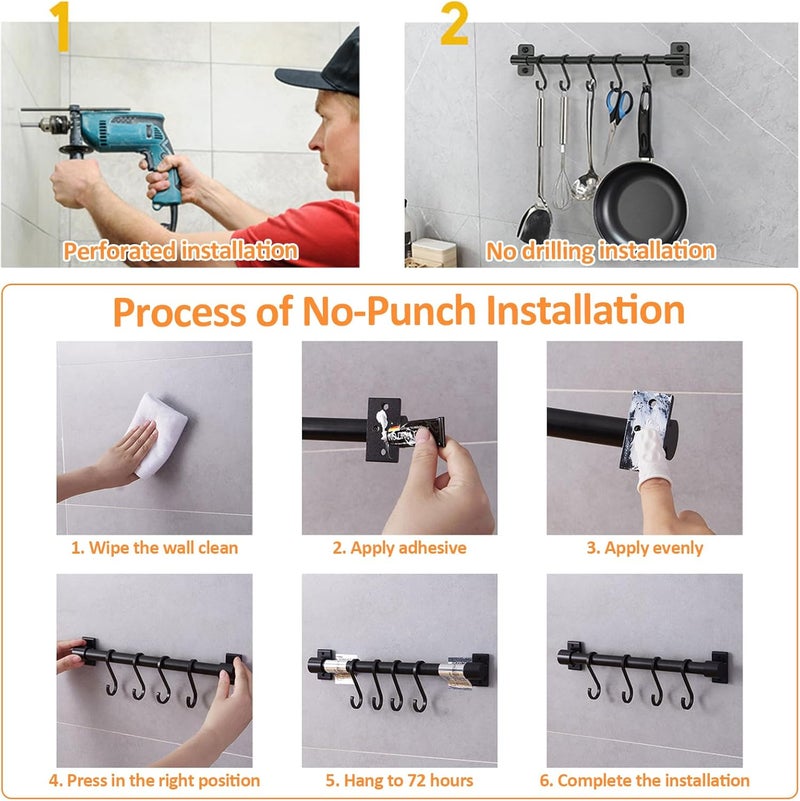 1

Perforated installation

2

No drilling installation

Process of No-Punch Installation

1. Wipe the wall clean

2. Apply adhesive

3. Apply evenly

4. Press in the right position

5. Hang to 72 hours

6. Complete the installation