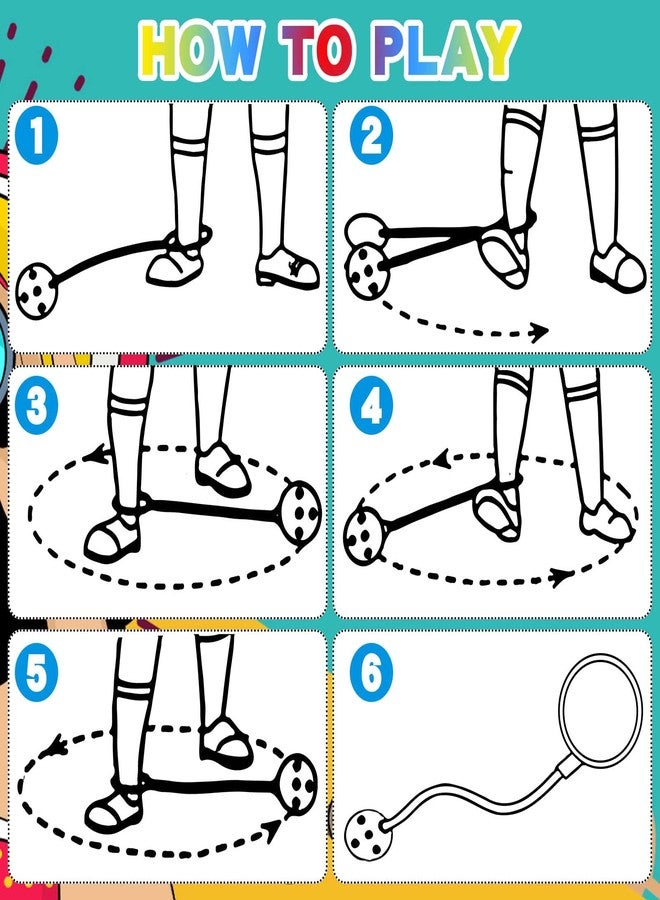 HOW TO PLAY

1

2

3

4

5

6