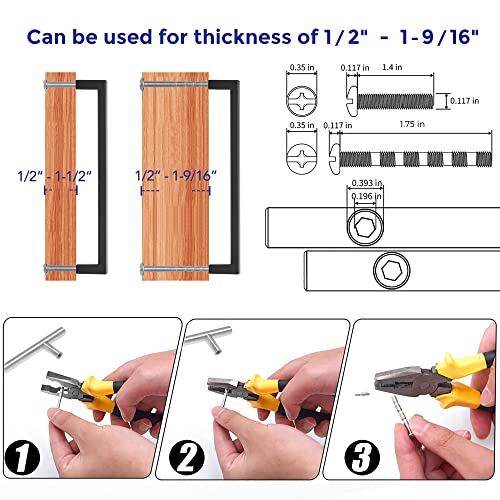 Can be used for thickness of 1/2" - 1-9/16"

1/2" - 1-1/2"

1/2" - 1-9/16"

0.35 in
0.117 in
1.4 in
0.117 in

0.35 in
0.117 in
1.75 in

0.393 in
0.196 in

1

2

3