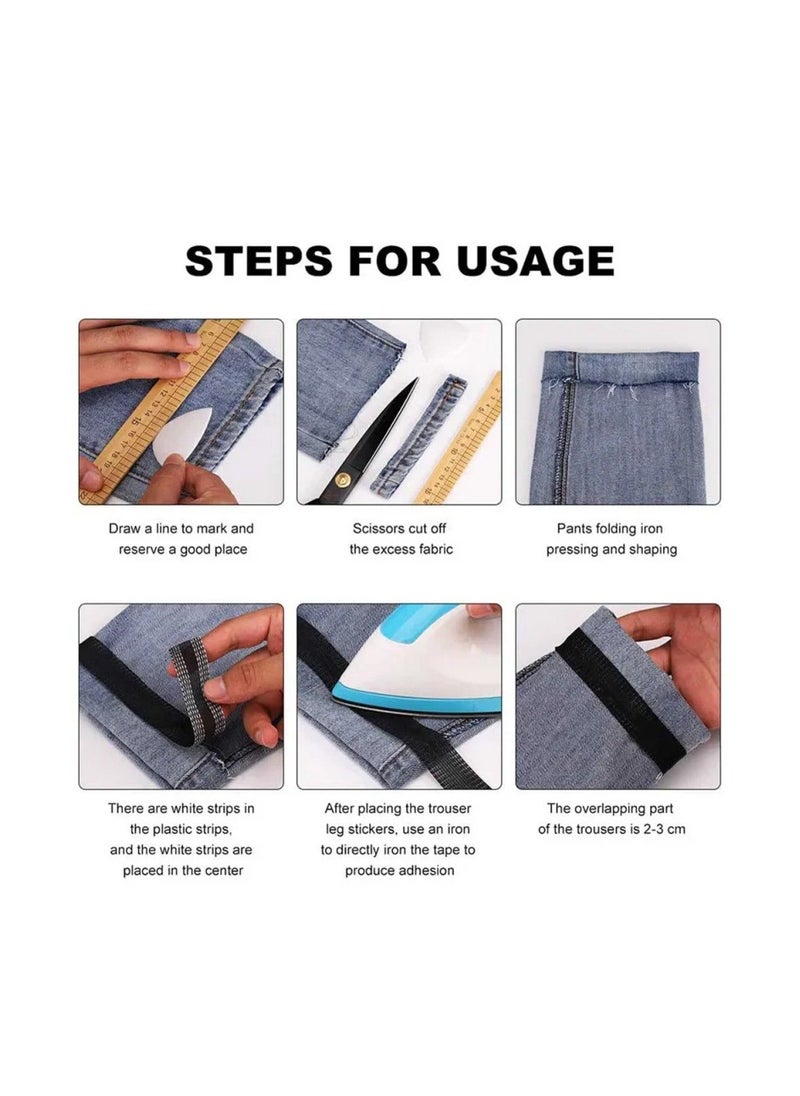 STEPS FOR USAGE

Draw a line to mark and reserve a good place

Scissors cut off the excess fabric

Pants folding iron pressing and shaping

There are white strips in the plastic strips, and the white strips are placed in the center

After placing the trouser leg stickers, use an iron to directly iron the tape to produce adhesion

The overlapping part of the trousers is 2-3 cm