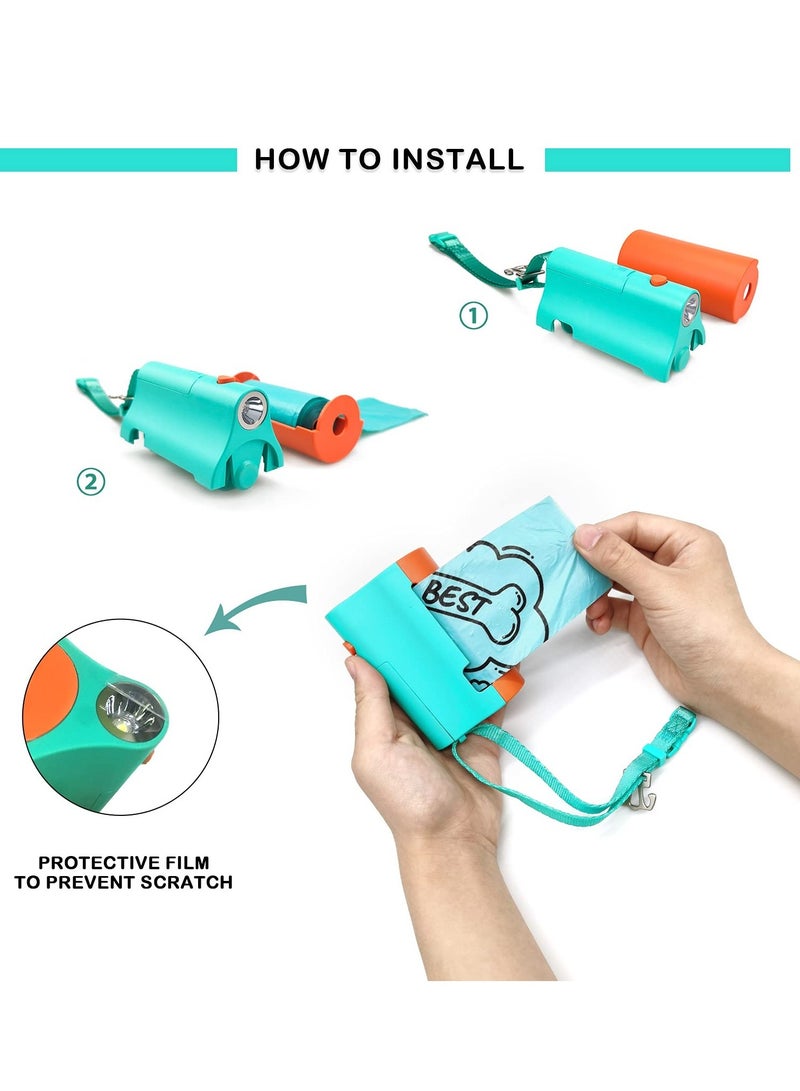 HOW TO INSTALL

①

②

BEST

PROTECTIVE FILM
TO PREVENT SCRATCH