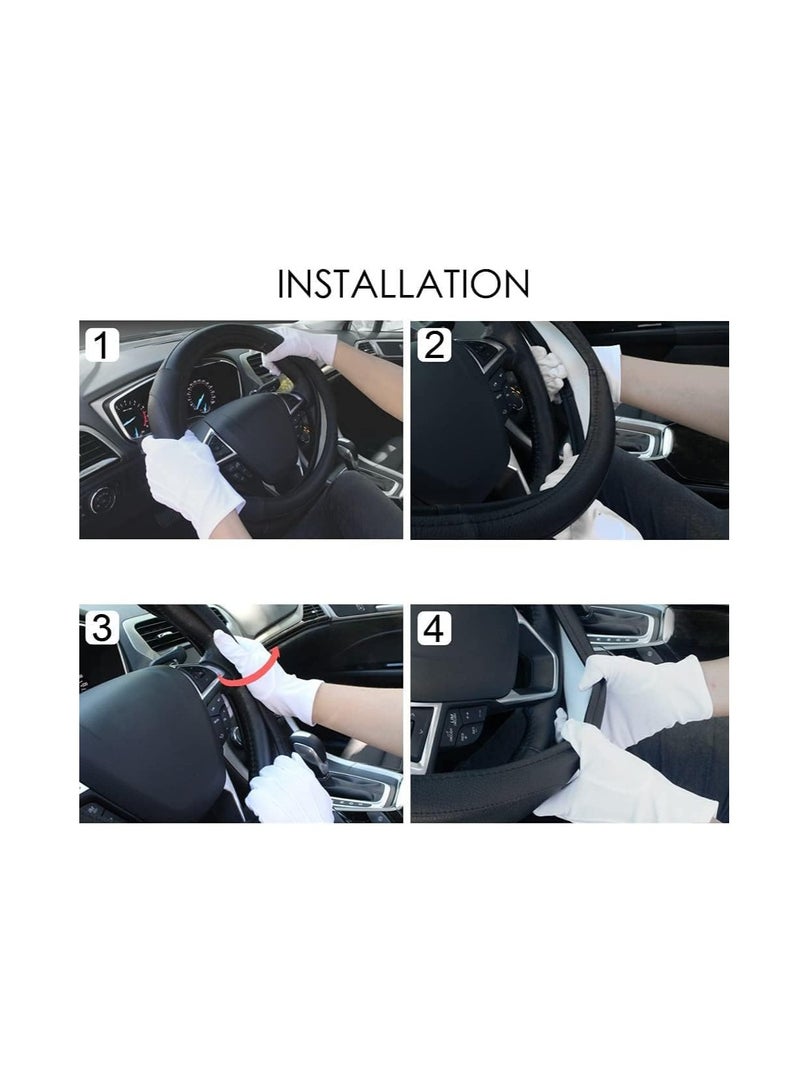 INSTALLATION

1

2

3

4