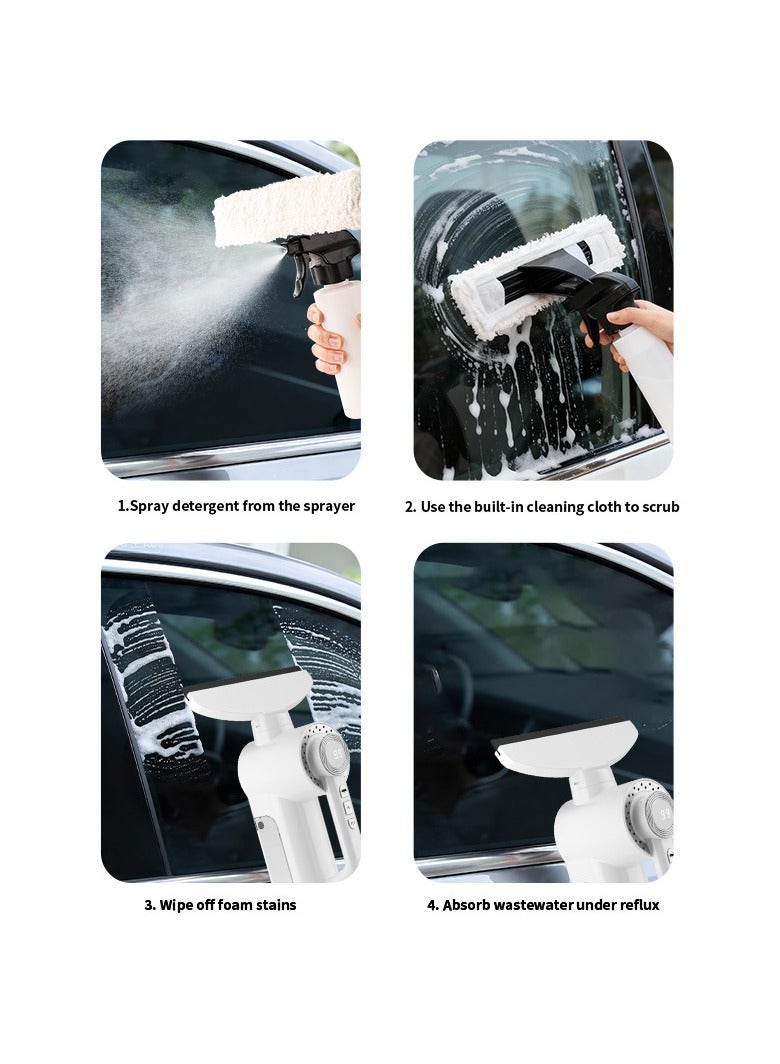 1.Spray detergent from the sprayer

2. Use the built-in cleaning cloth to scrub

3. Wipe off foam stains

4. Absorb wastewater under reflux