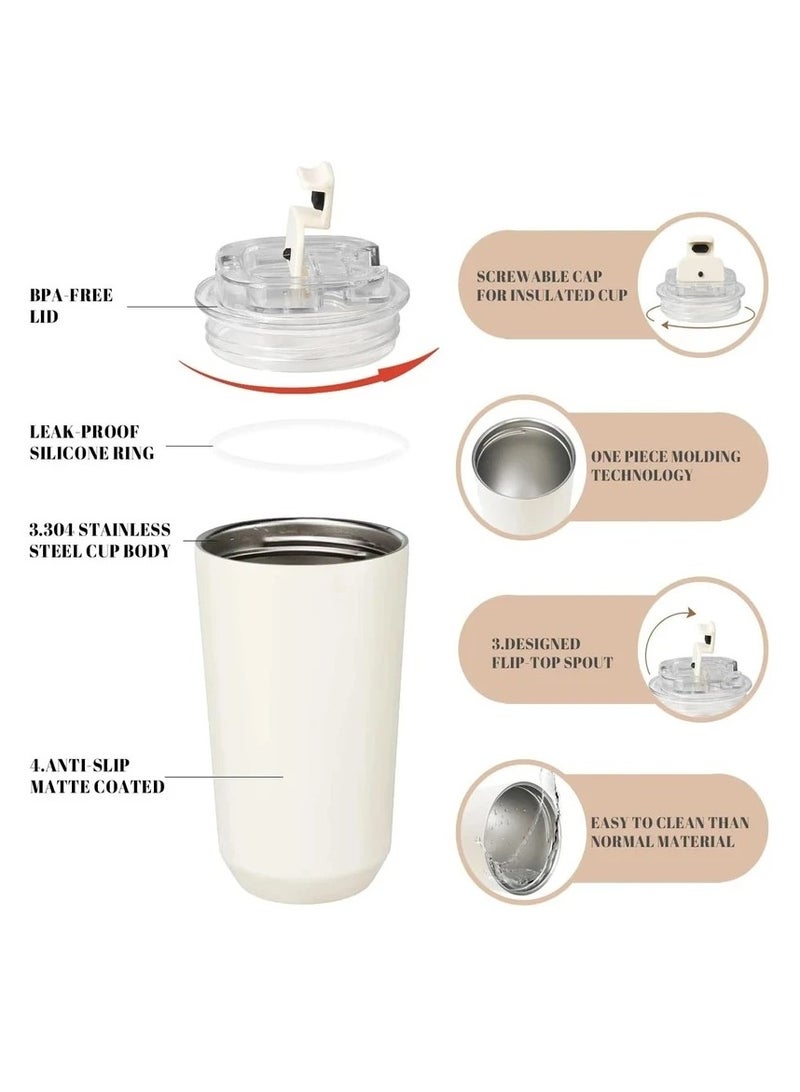 BPA-FREE LID

LEAK-PROOF SILICONE RING

3.304 STAINLESS STEEL CUP BODY

4.ANTI-SLIP MATTE COATED

SCREWABLE CAP FOR INSULATED CUP

ONE PIECE MOLDING TECHNOLOGY

3.DESIGNED FLIP-TOP SPOUT

EASY TO CLEAN THAN NORMAL MATERIAL