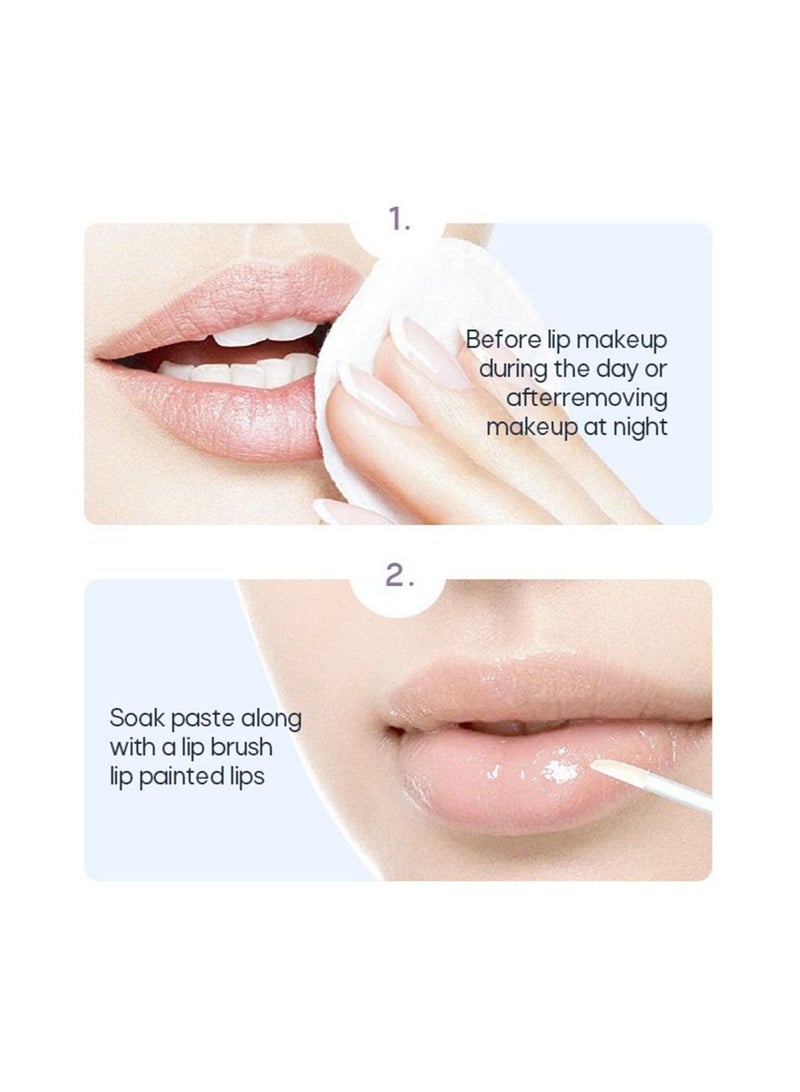 1.

Before lip makeup during the day or afterremoving makeup at night

2.

Soak paste along with a lip brush lip painted lips