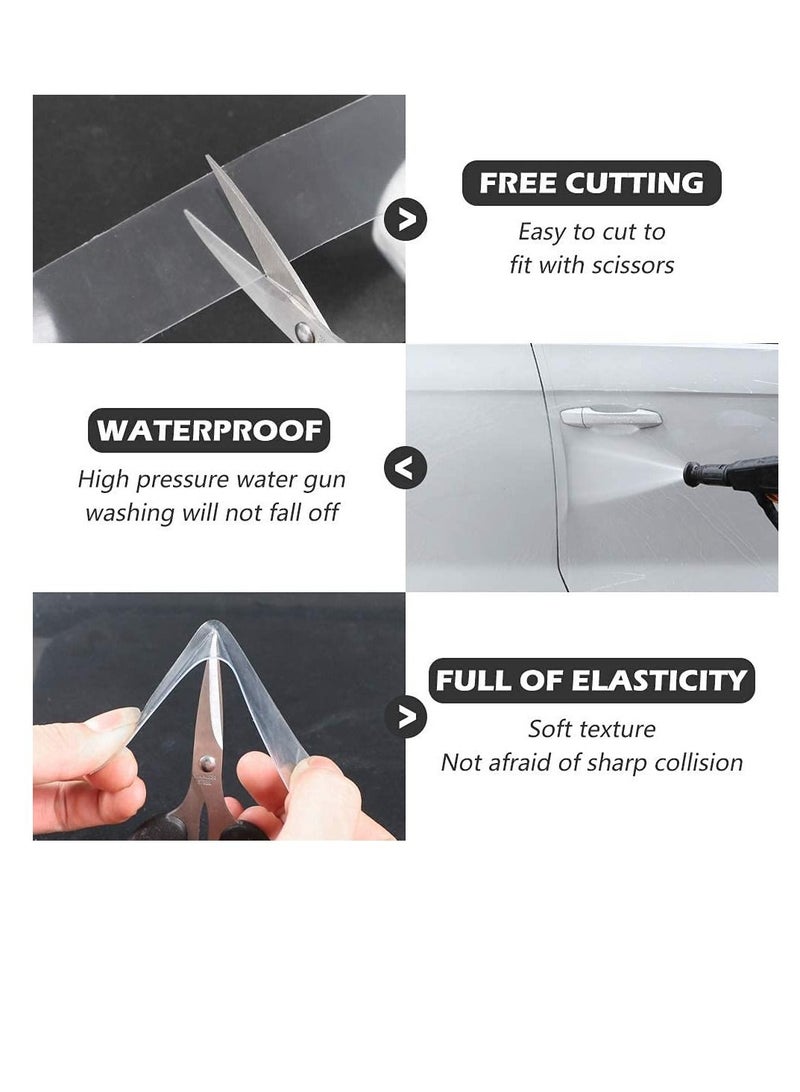 FREE CUTTING
Easy to cut to fit with scissors

WATERPROOF
High pressure water gun washing will not fall off

FULL OF ELASTICITY
Soft texture
Not afraid of sharp collision