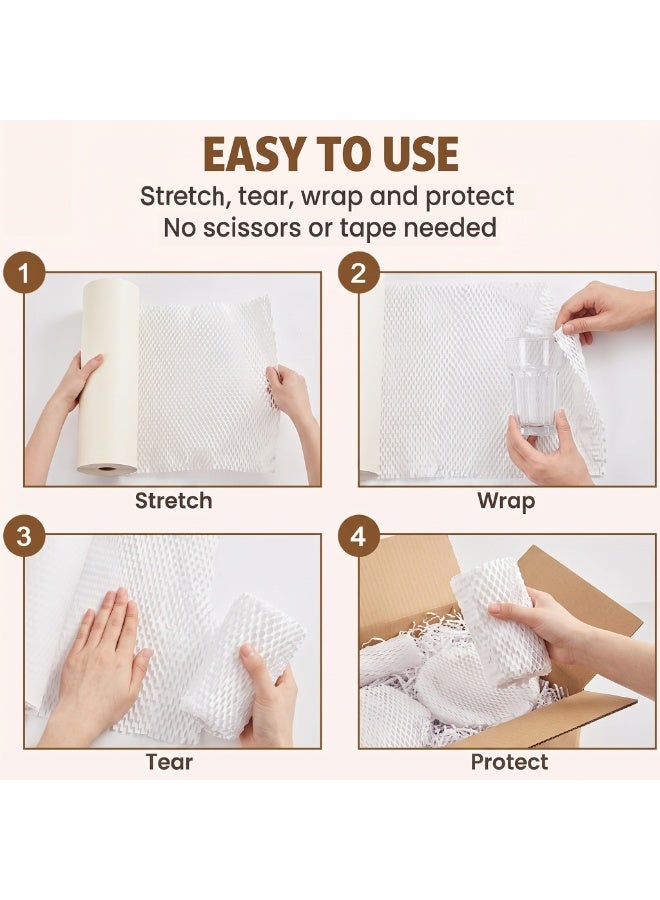 EASY TO USE

Stretch, tear, wrap and protect
No scissors or tape needed

1

Stretch

2

Wrap

3

Tear

4

Protect