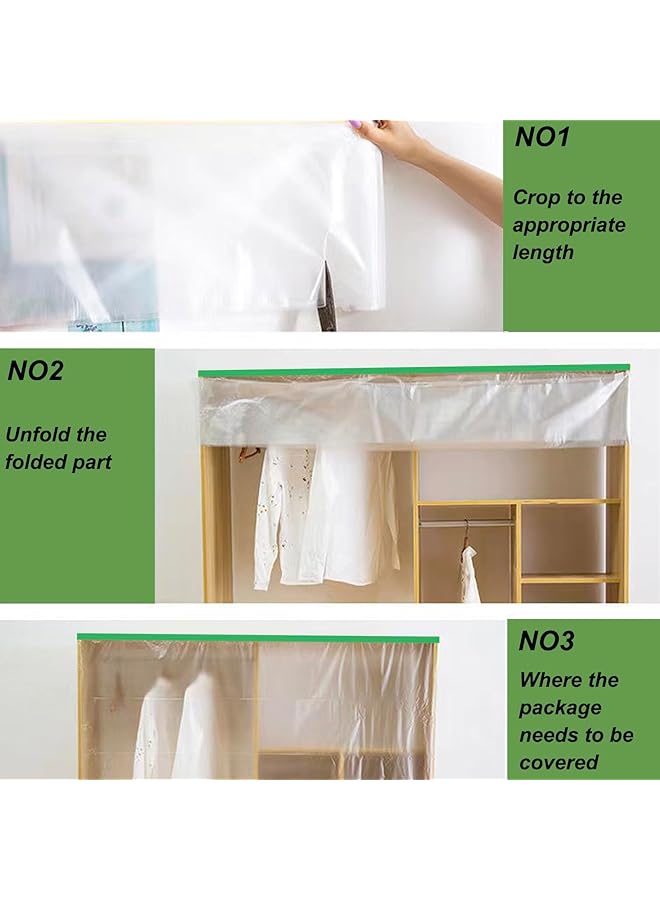 NO1

Crop to the appropriate length

NO2

Unfold the folded part

NO3

Where the package needs to be covered