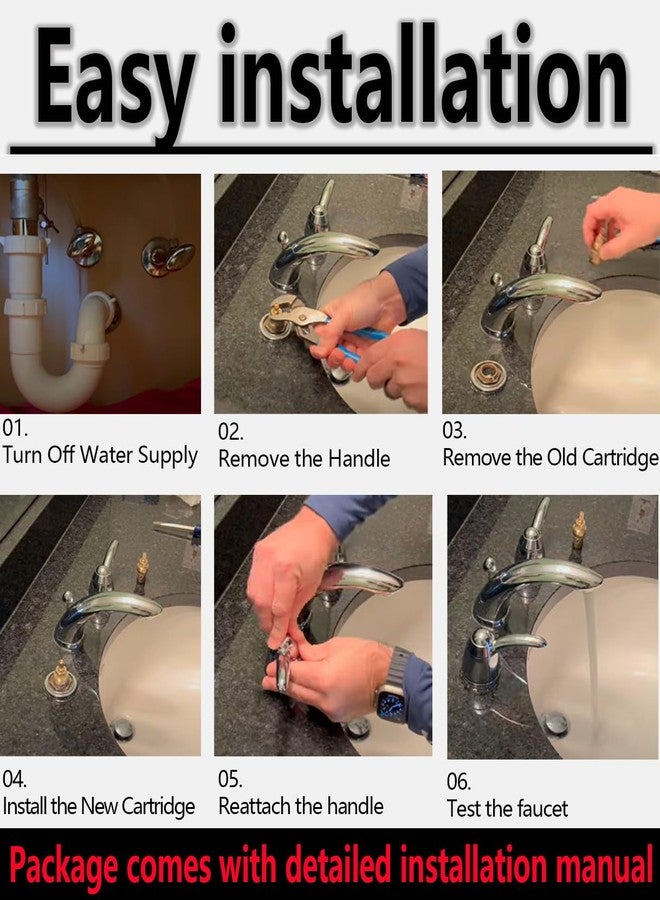 Easy installation

01.
Turn Off Water Supply

02.
Remove the Handle

03.
Remove the Old Cartridge

04.
Install the New Cartridge

05.
Reattach the handle

06.
Test the faucet

Package comes with detailed installation manual