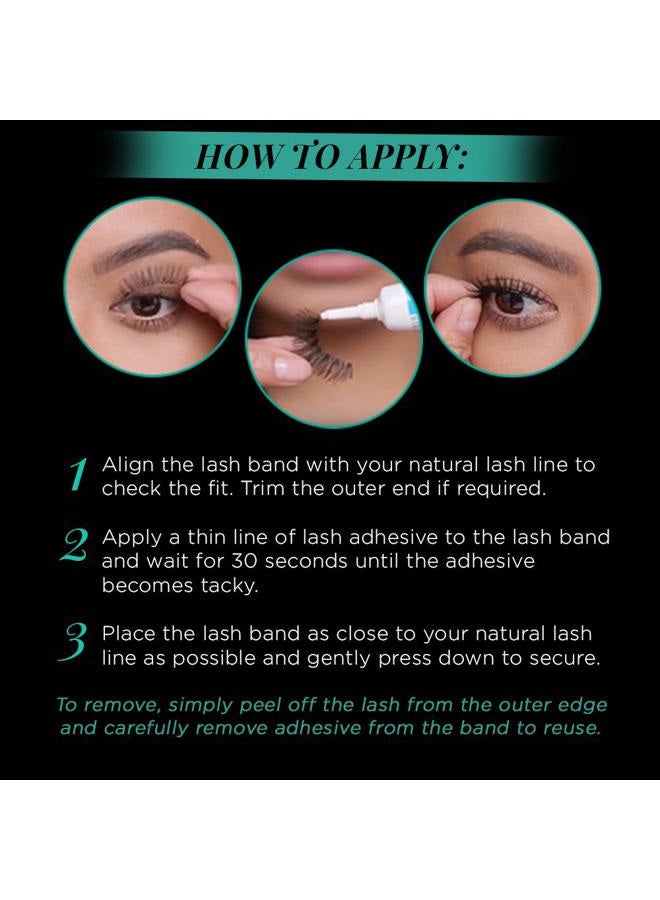 HOW TO APPLY:

1 Align the lash band with your natural lash line to check the fit. Trim the outer end if required.

2 Apply a thin line of lash adhesive to the lash band and wait for 30 seconds until the adhesive becomes tacky.

3 Place the lash band as close to your natural lash line as possible and gently press down to secure.

To remove, simply peel off the lash from the outer edge and carefully remove adhesive from the band to reuse.