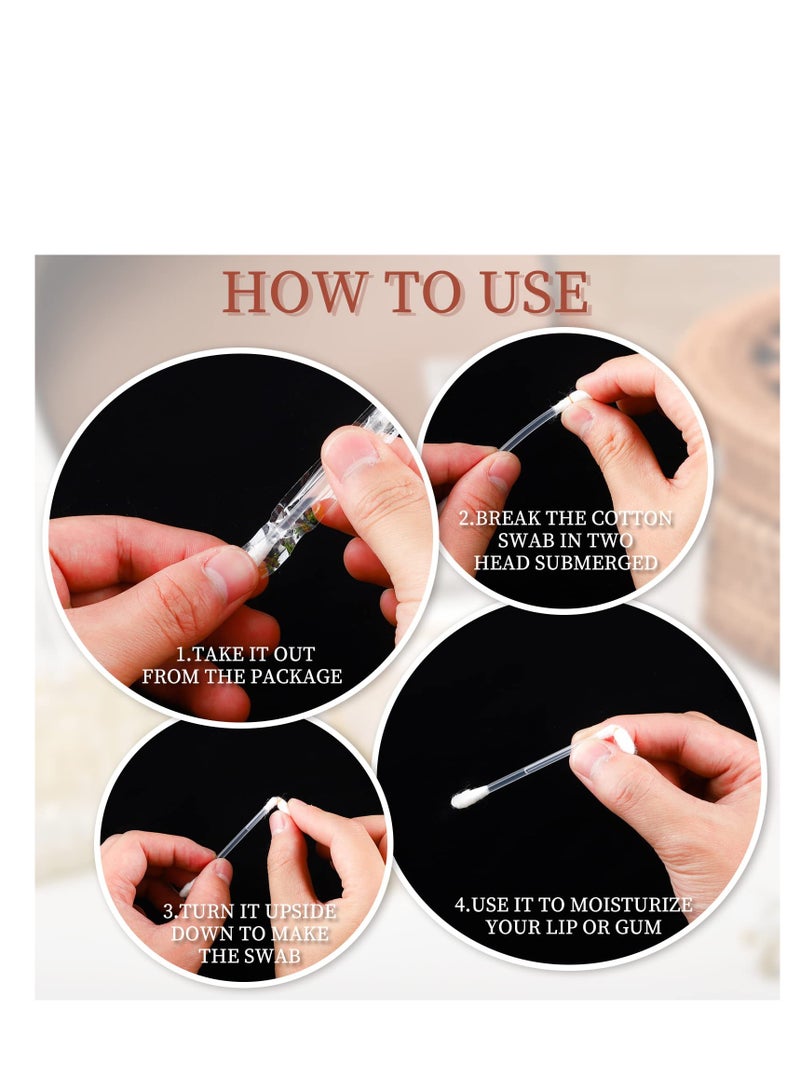 HOW TO USE

1.TAKE IT OUT FROM THE PACKAGE

2.BREAK THE COTTON SWAB IN TWO HEAD SUBMERGED

3.TURN IT UPSIDE DOWN TO MAKE THE SWAB

4.USE IT TO MOISTURIZE YOUR LIP OR GUM