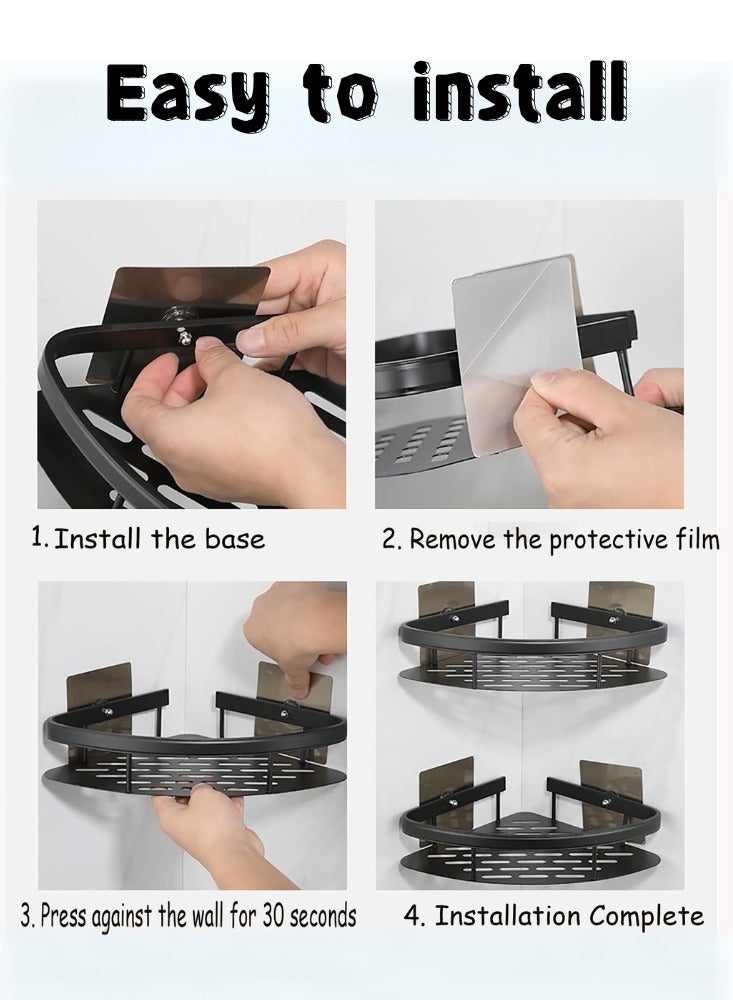 Easy to install

1. Install the base

2. Remove the protective film

3. Press against the wall for 30 seconds

4. Installation Complete