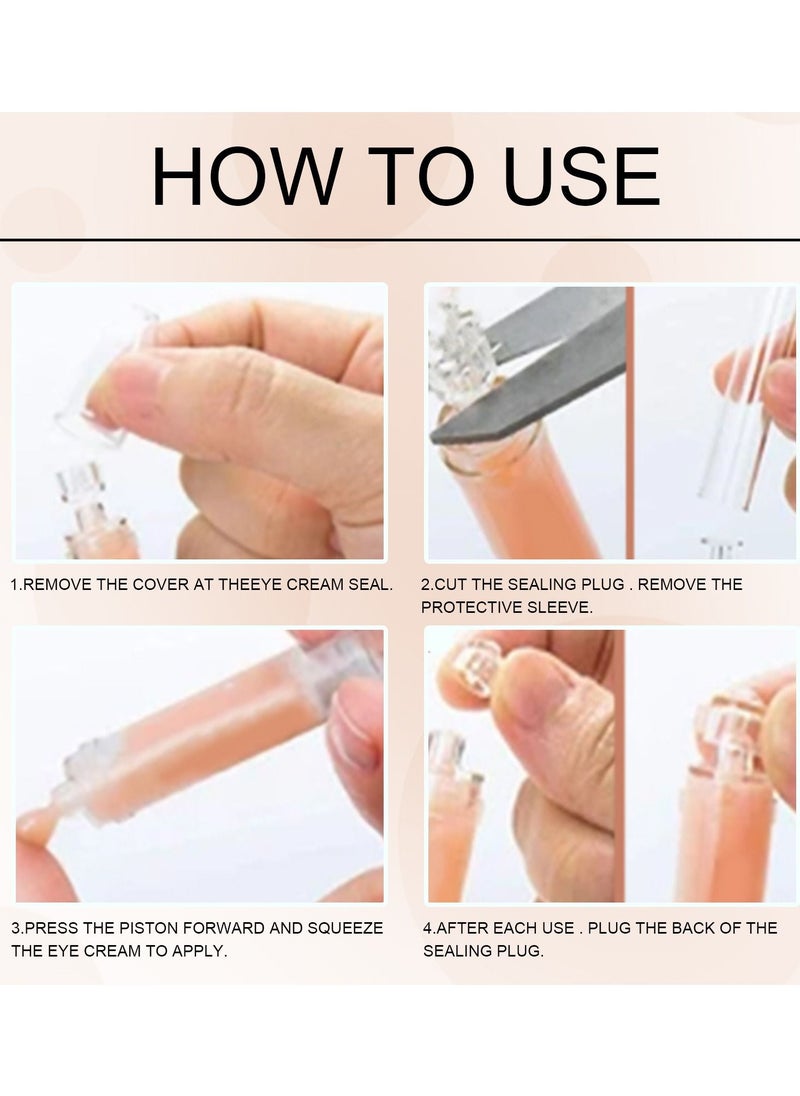 HOW TO USE

1.REMOVE THE COVER AT THEEYE CREAM SEAL.

2.CUT THE SEALING PLUG . REMOVE THE PROTECTIVE SLEEVE.

3.PRESS THE PISTON FORWARD AND SQUEEZE THE EYE CREAM TO APPLY.

4.AFTER EACH USE . PLUG THE BACK OF THE SEALING PLUG.