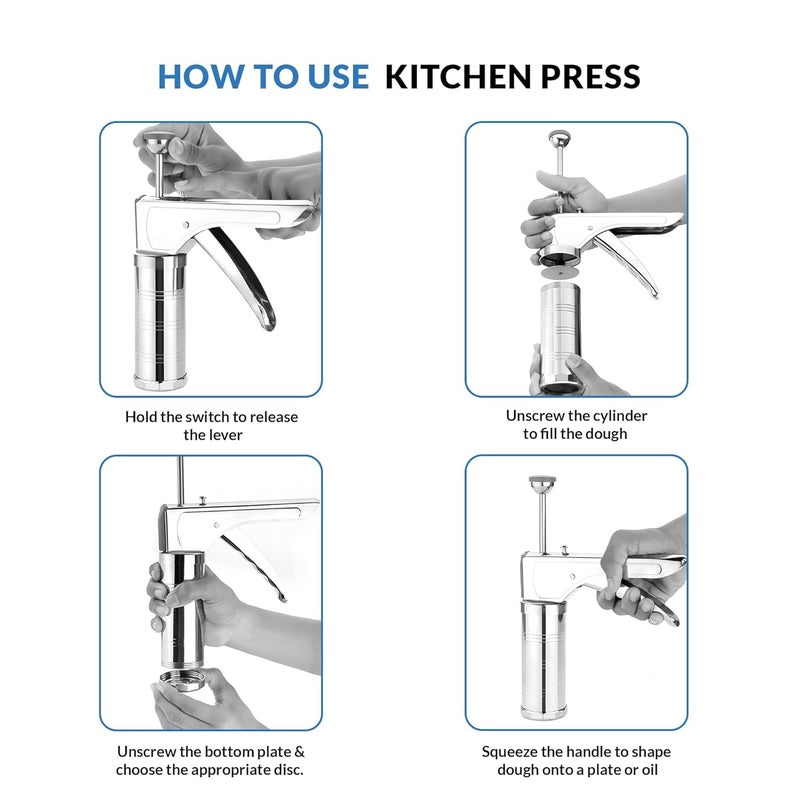 HOW TO USE KITCHEN PRESS

Hold the switch to release the lever

Unscrew the cylinder to fill the dough

Unscrew the bottom plate & choose the appropriate disc.

Squeeze the handle to shape dough onto a plate or oil