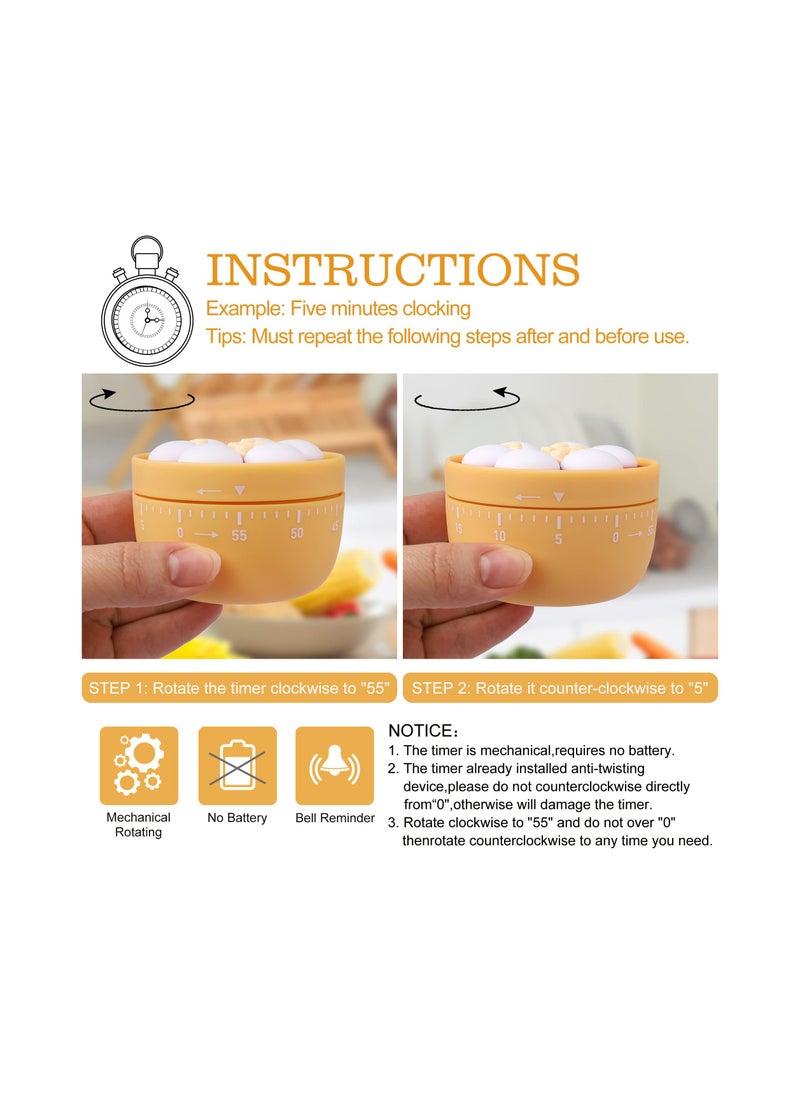 INSTRUCTIONS
Example: Five minutes clocking
Tips: Must repeat the following steps after and before use.

5 0 55 50 45

15 10 5 0 55

STEP 1: Rotate the timer clockwise to "55"

STEP 2: Rotate it counter-clockwise to "5"

Mechanical Rotating

No Battery

Bell Reminder

NOTICE：
1. The timer is mechanical,requires no battery.
2. The timer already installed anti-twisting device,please do not counterclockwise directly from"0",otherwise will damage the timer.
3. Rotate clockwise to "55" and do not over "0" thenrotate counterclockwise to any time you need.