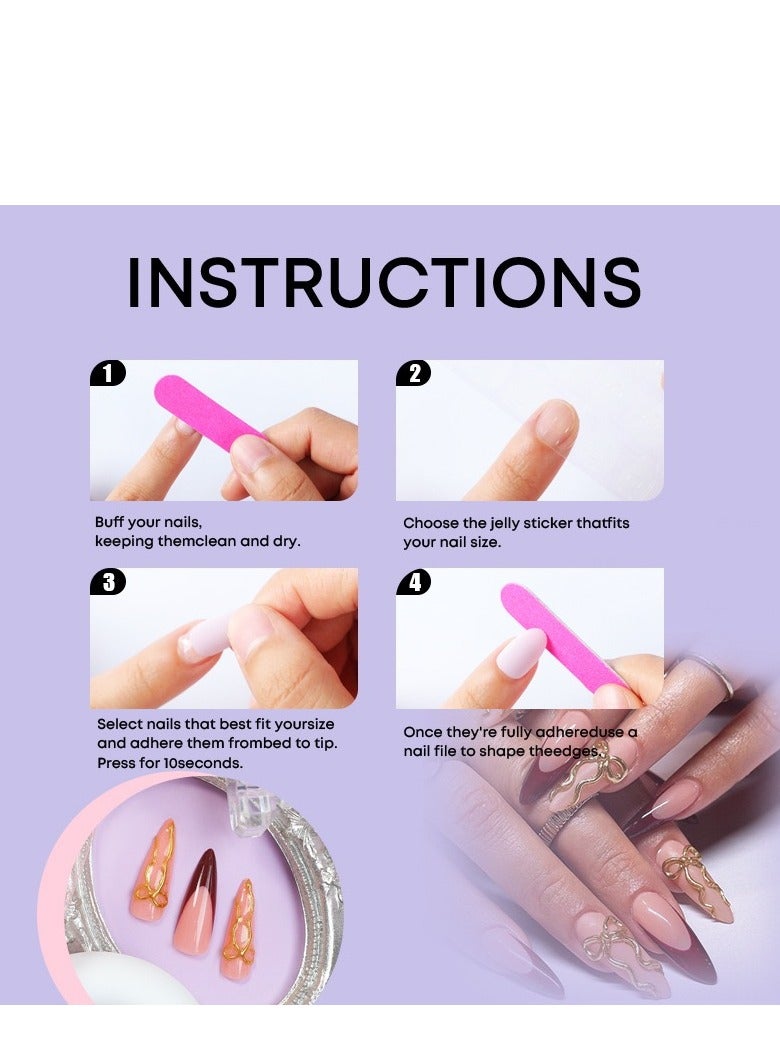 INSTRUCTIONS

1

Buff your nails, keeping themclean and dry.

2

Choose the jelly sticker thatfits your nail size.

3

Select nails that best fit yoursize and adhere them frombed to tip. Press for 10seconds.

4

Once they're fully adhereduse a nail file to shape theedges.