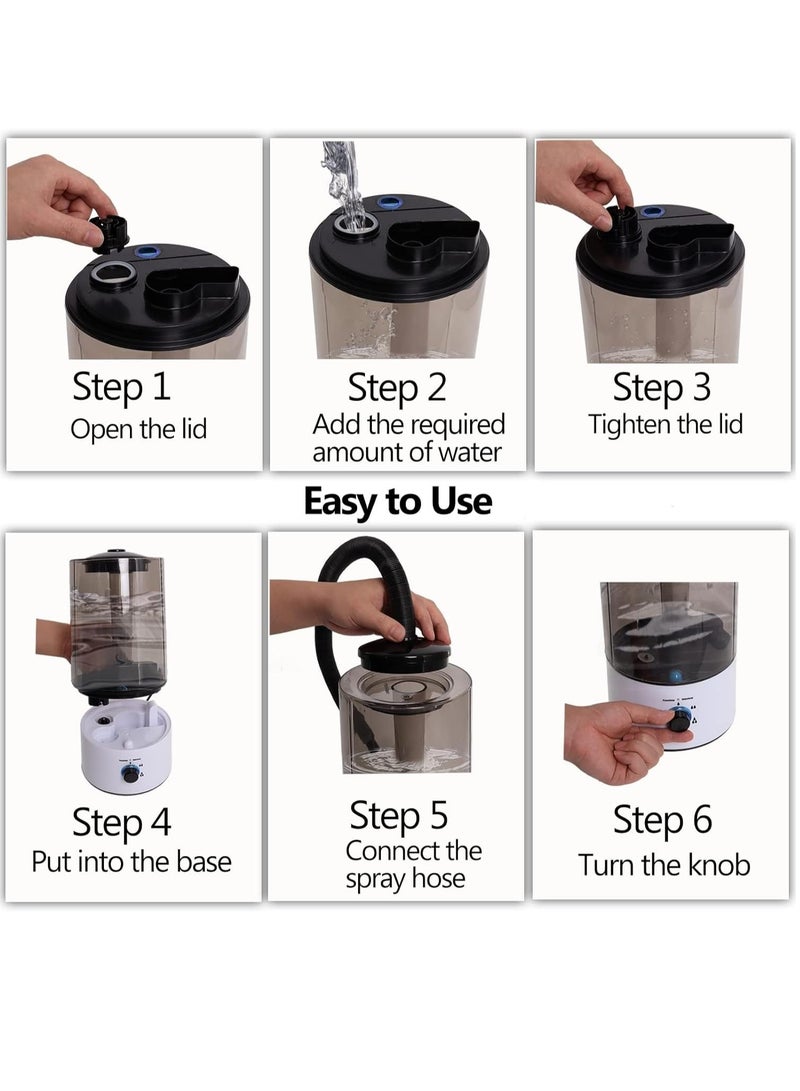 Step 1
Open the lid

Step 2
Add the required amount of water

Step 3
Tighten the lid

Easy to Use

Step 4
Put into the base

Step 5
Connect the spray hose

Step 6
Turn the knob