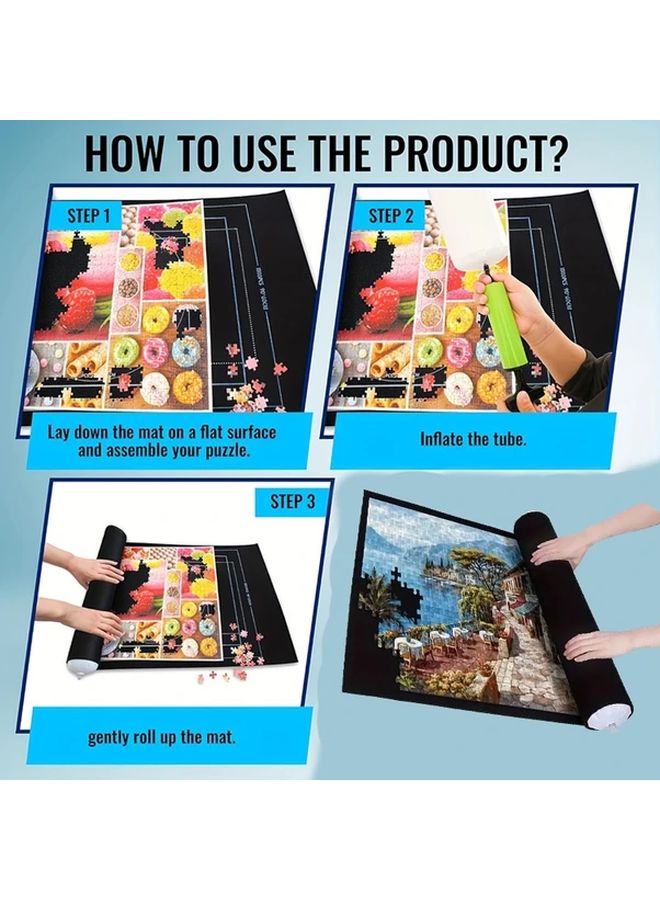 HOW TO USE THE PRODUCT?

STEP 1

Lay down the mat on a flat surface and assemble your puzzle.

STEP 2

Inflate the tube.

STEP 3

gently roll up the mat.