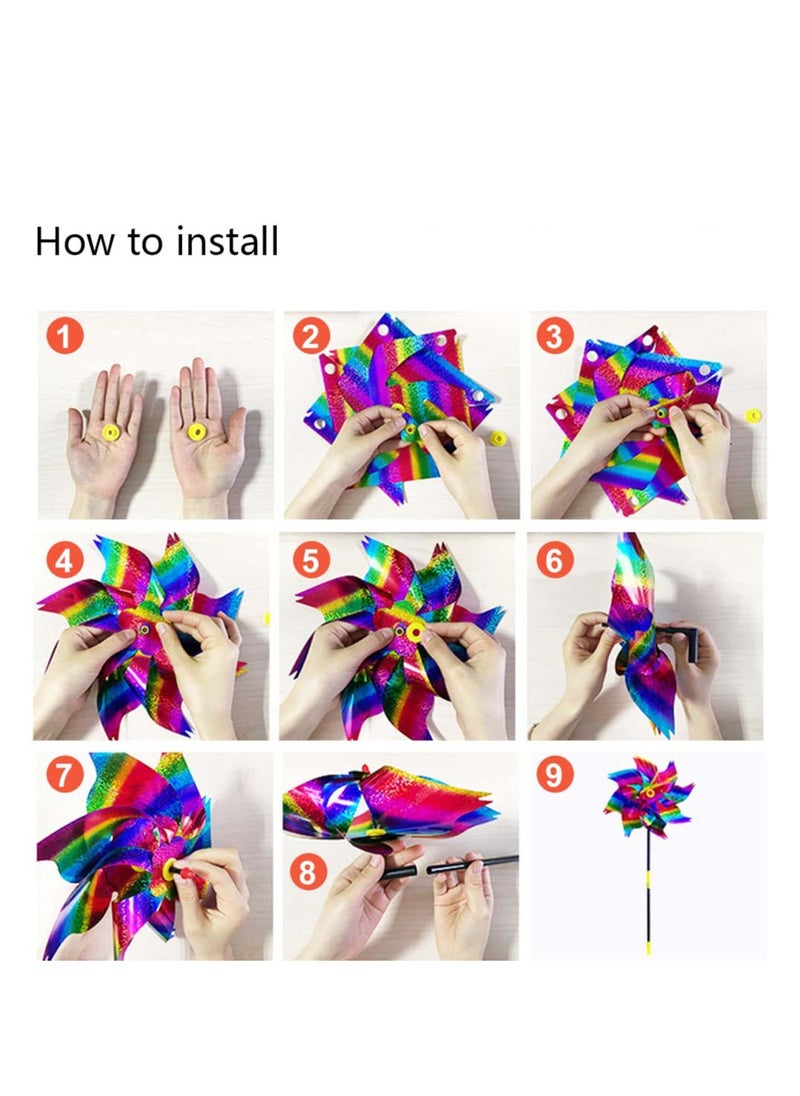 How to install

1

2

3

4

5

6

7

8

9