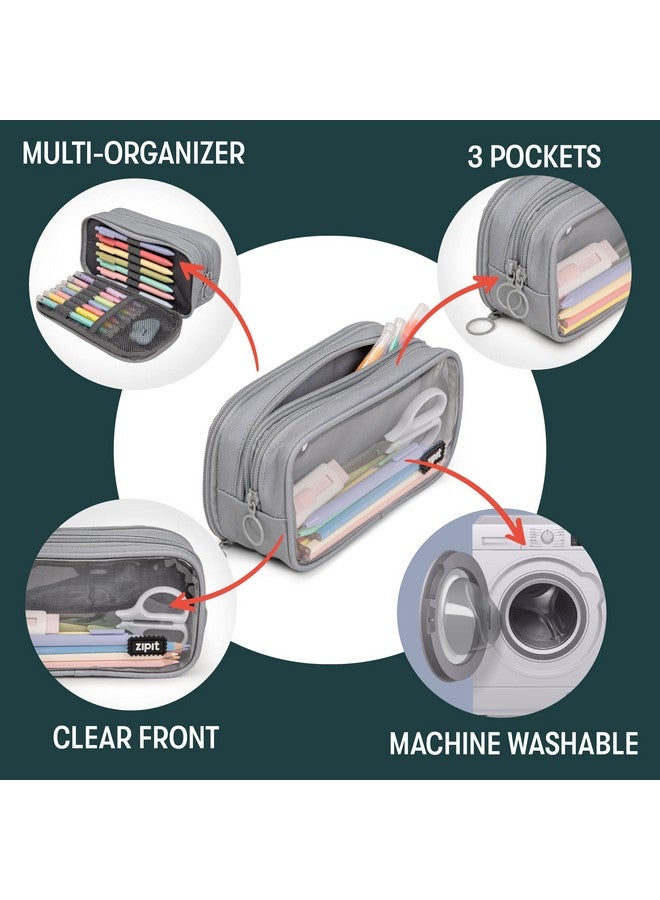 MULTI-ORGANIZER

3 POCKETS

zipit

CLEAR FRONT

MACHINE WASHABLE