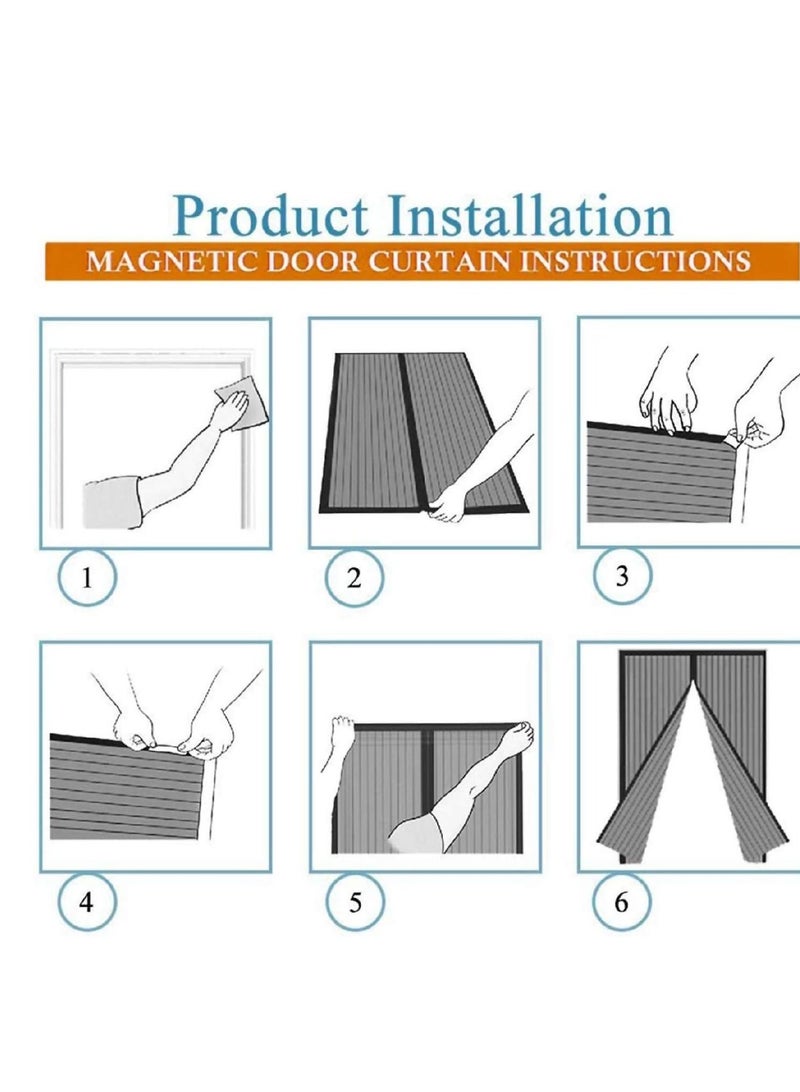 Product Installation
MAGNETIC DOOR CURTAIN INSTRUCTIONS

1

2

3

4

5

6