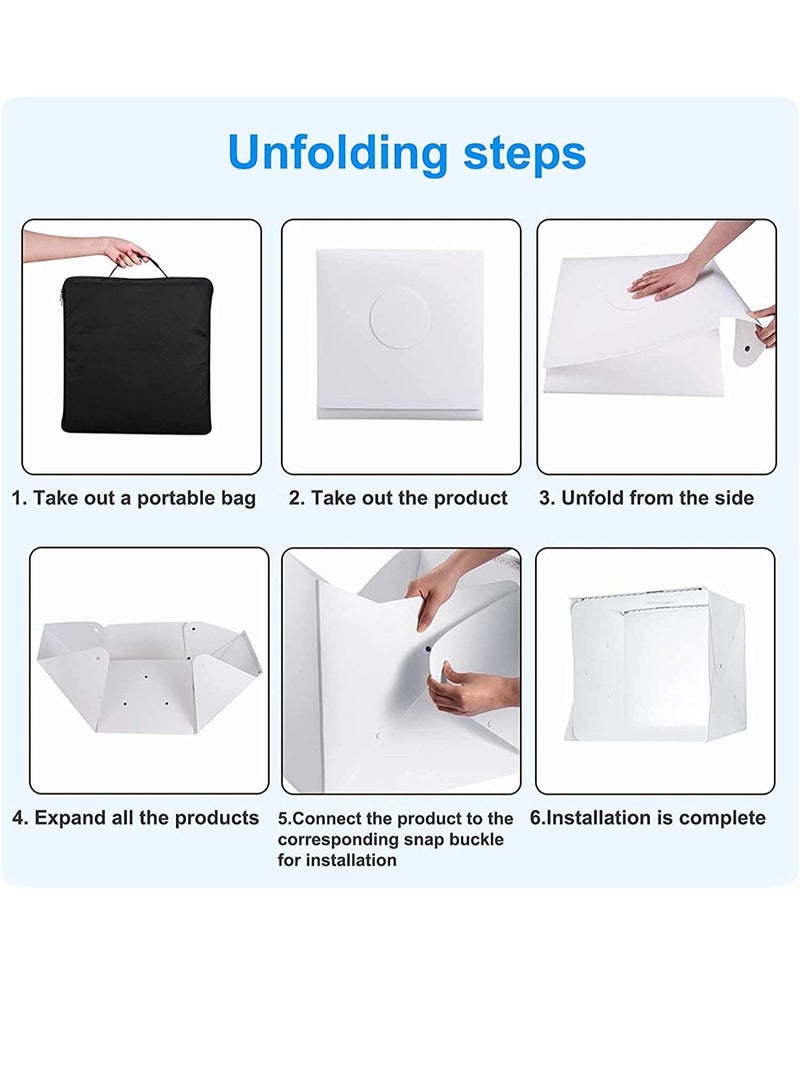 Unfolding steps

1. Take out a portable bag

2. Take out the product

3. Unfold from the side

4. Expand all the products

5.Connect the product to the corresponding snap buckle for installation

6.Installation is complete