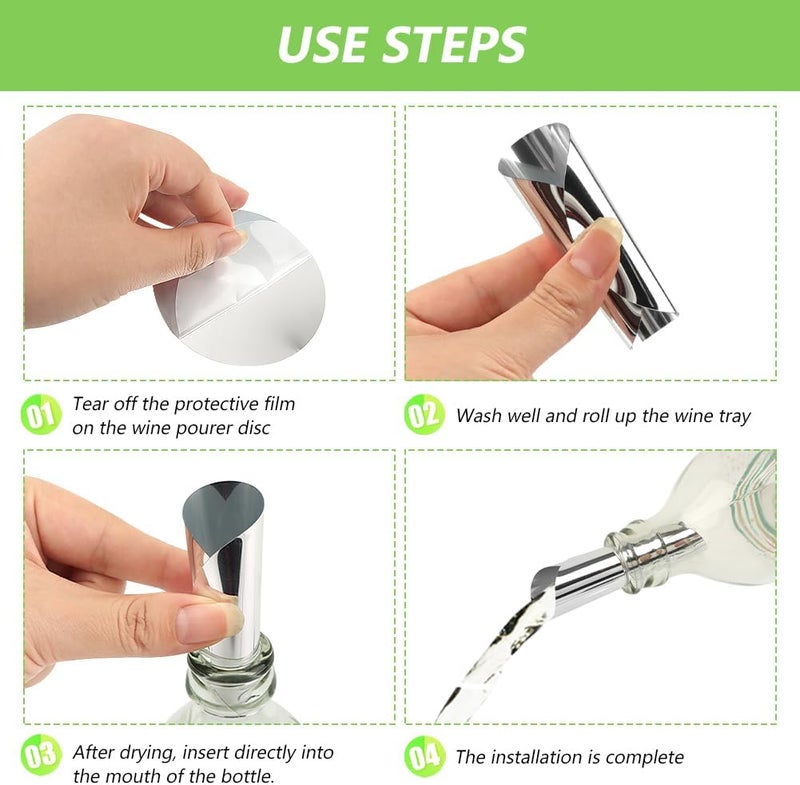 USE STEPS

01 Tear off the protective film on the wine pourer disc

02 Wash well and roll up the wine tray

03 After drying, insert directly into the mouth of the bottle.

04 The installation is complete