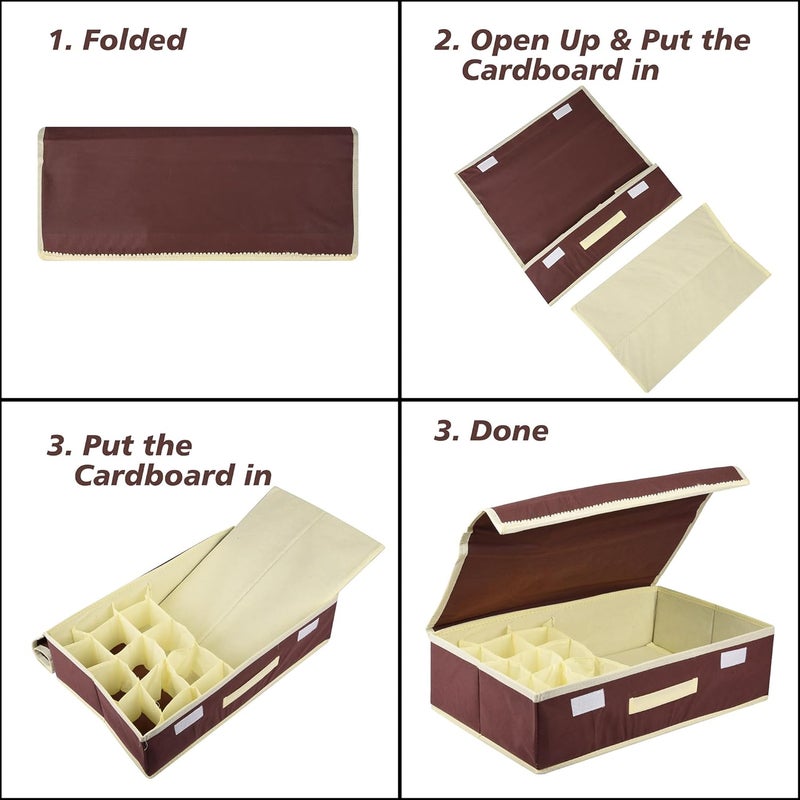 1. Folded

2. Open Up & Put the Cardboard in

3. Put the Cardboard in

3. Done