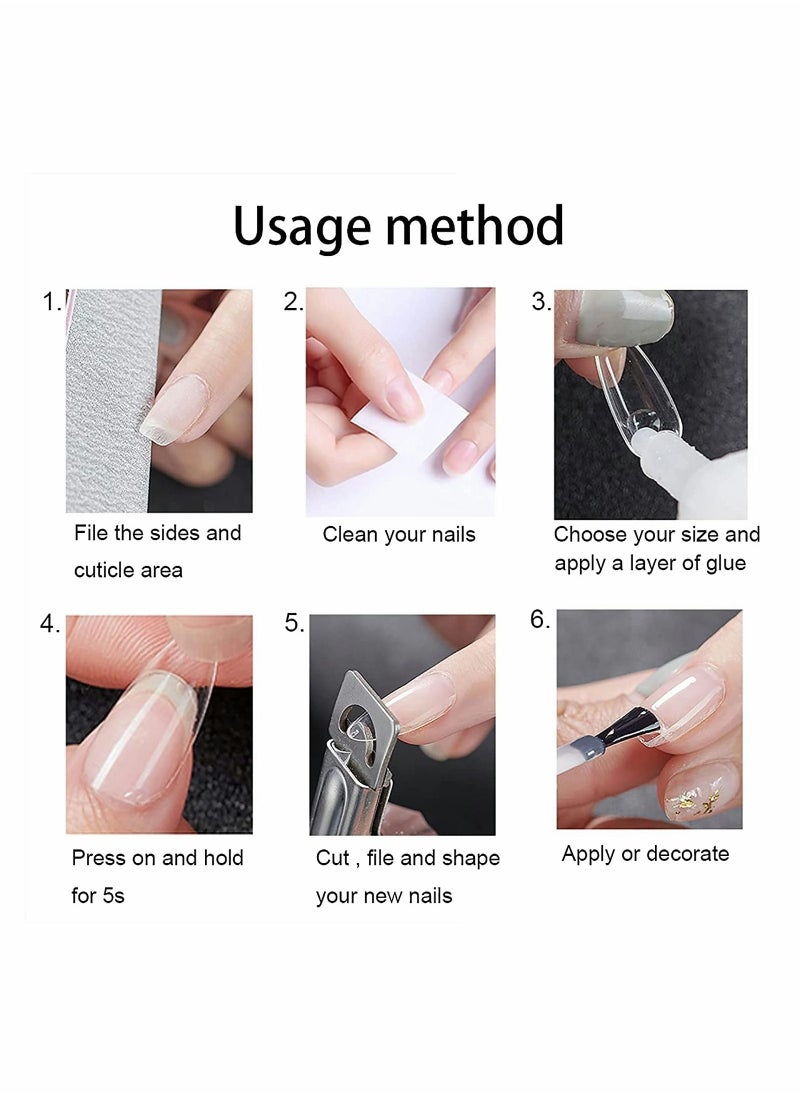 Usage method

1.

File the sides and cuticle area

2.

Clean your nails

3.

Choose your size and apply a layer of glue

4.

Press on and hold for 5s

5.

Cut , file and shape your new nails

6.

Apply or decorate