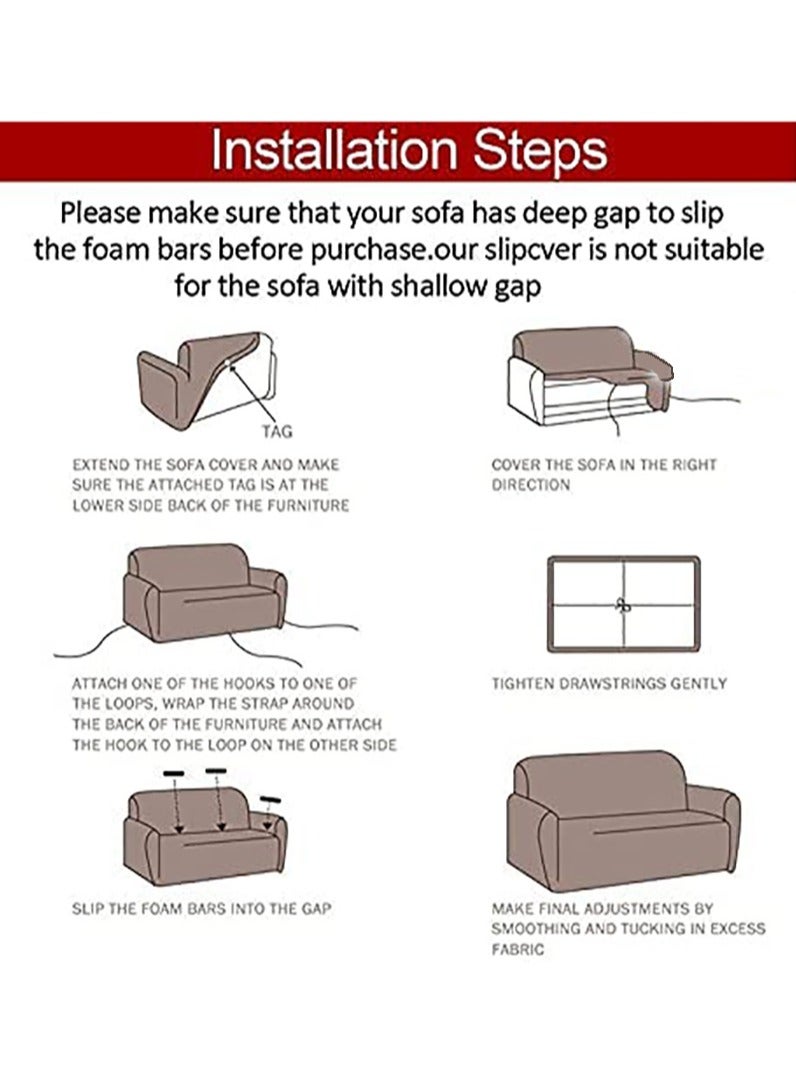 Installation Steps

Please make sure that your sofa has deep gap to slip the foam bars before purchase.our slipcver is not suitable for the sofa with shallow gap

TAG

EXTEND THE SOFA COVER AND MAKE SURE THE ATTACHED TAG IS AT THE LOWER SIDE BACK OF THE FURNITURE

COVER THE SOFA IN THE RIGHT DIRECTION

ATTACH ONE OF THE HOOKS TO ONE OF THE LOOPS, WRAP THE STRAP AROUND THE BACK OF THE FURNITURE AND ATTACH THE HOOK TO THE LOOP ON THE OTHER SIDE

TIGHTEN DRAWSTRINGS GENTLY

SLIP THE FOAM BARS INTO THE GAP

MAKE FINAL ADJUSTMENTS BY SMOOTHING AND TUCKING IN EXCESS FABRIC