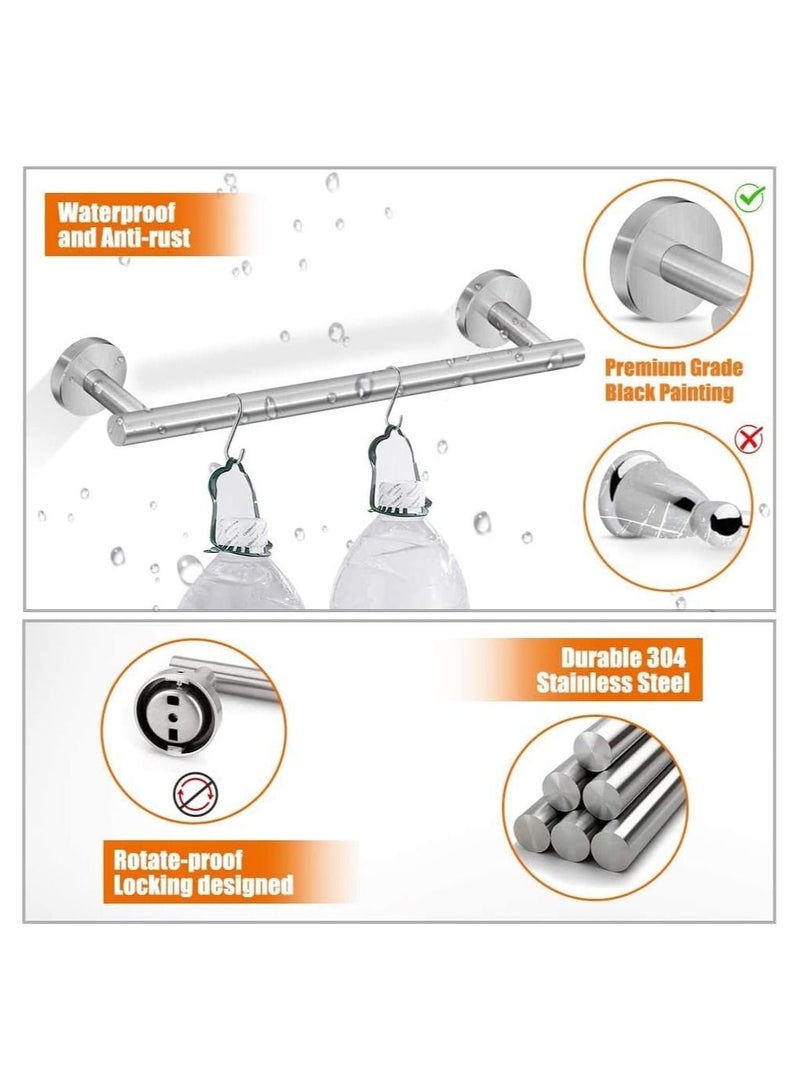 Waterproof and Anti-rust

Premium Grade Black Painting

Durable 304 Stainless Steel

Rotate-proof Locking designed