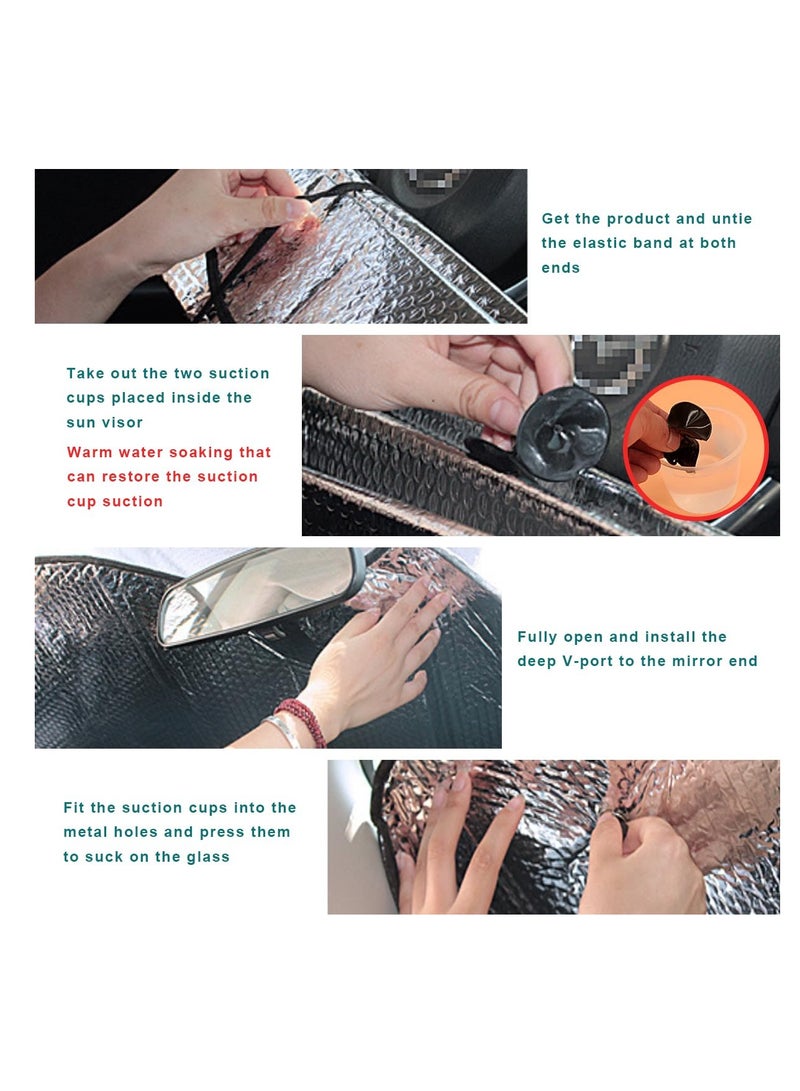 Get the product and untie the elastic band at both ends

Take out the two suction cups placed inside the sun visor

Warm water soaking that can restore the suction cup suction

Fully open and install the deep V-port to the mirror end

Fit the suction cups into the metal holes and press them to suck on the glass