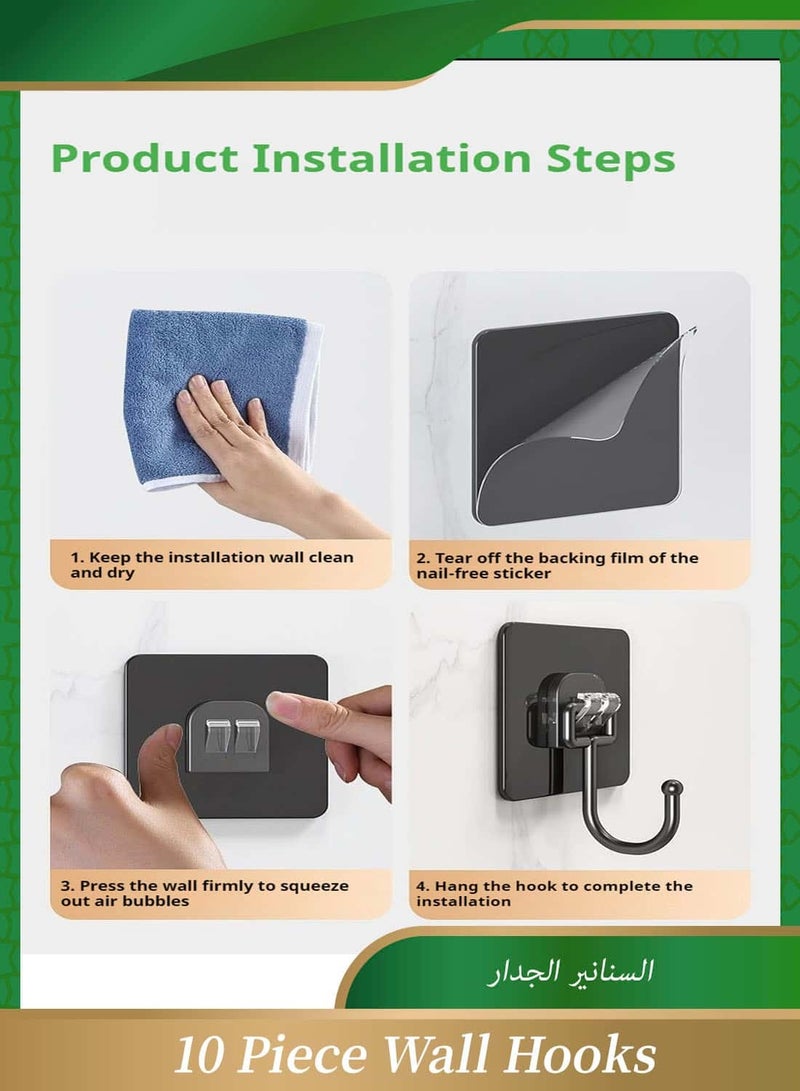 Product Installation Steps

1. Keep the installation wall clean and dry

2. Tear off the backing film of the nail-free sticker

3. Press the wall firmly to squeeze out air bubbles

4. Hang the hook to complete the installation

السنانير الجدار

10 Piece Wall Hooks