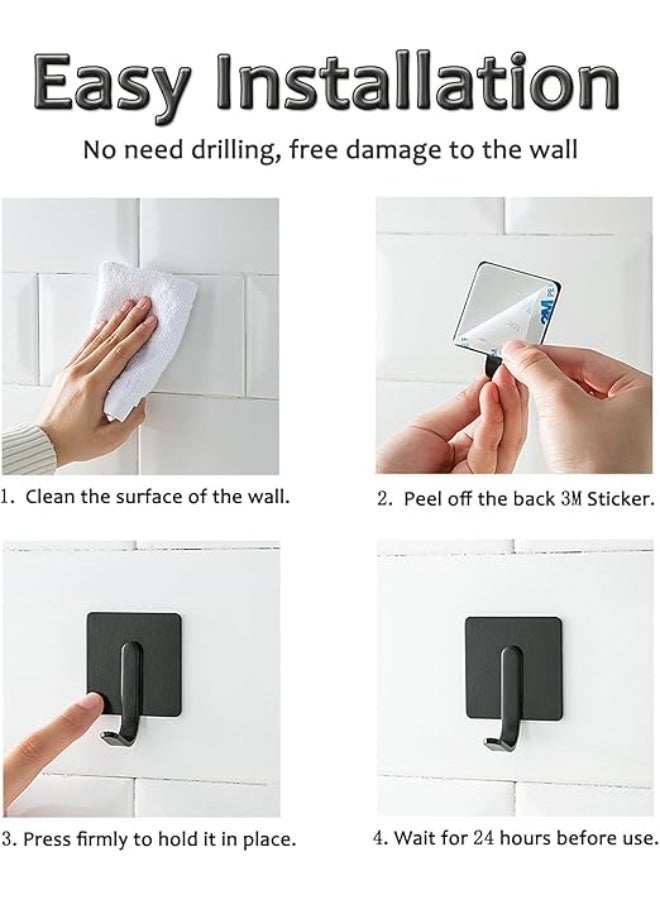 Easy Installation

No need drilling, free damage to the wall

3M

1. Clean the surface of the wall.

2. Peel off the back 3M Sticker.

3. Press firmly to hold it in place.

4. Wait for 24 hours before use.