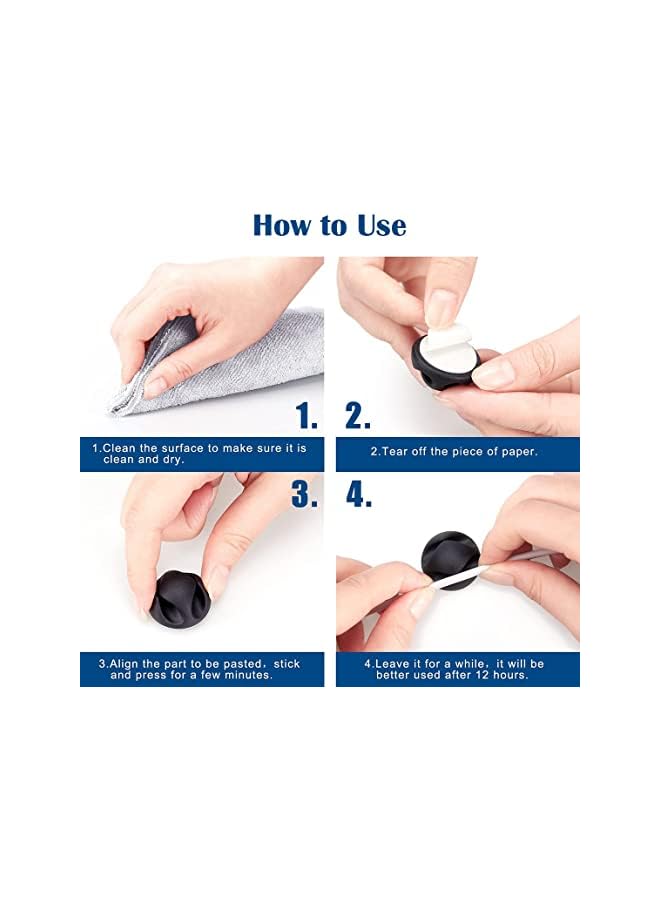 How to Use

1.

1.Clean the surface to make sure it is clean and dry.

2.

2.Tear off the piece of paper.

3.

3.Align the part to be pasted, stick and press for a few minutes.

4.

4.Leave it for a while, it will be better used after 12 hours.