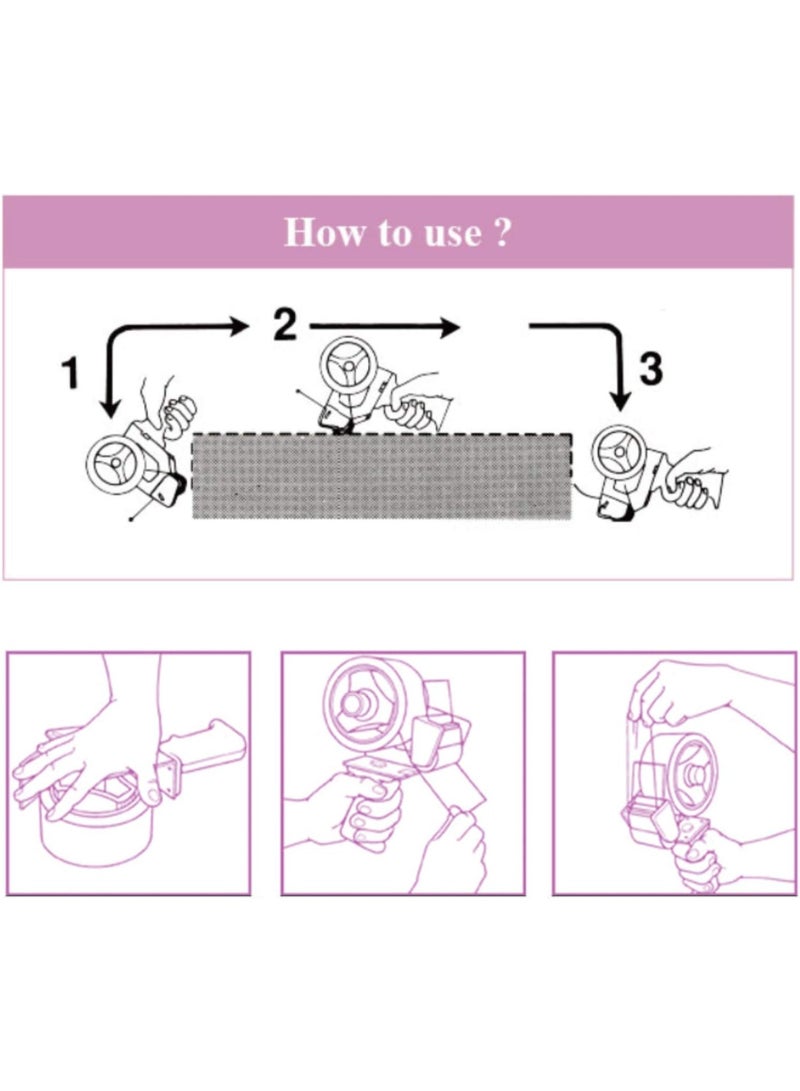 How to use ?

1

2

3